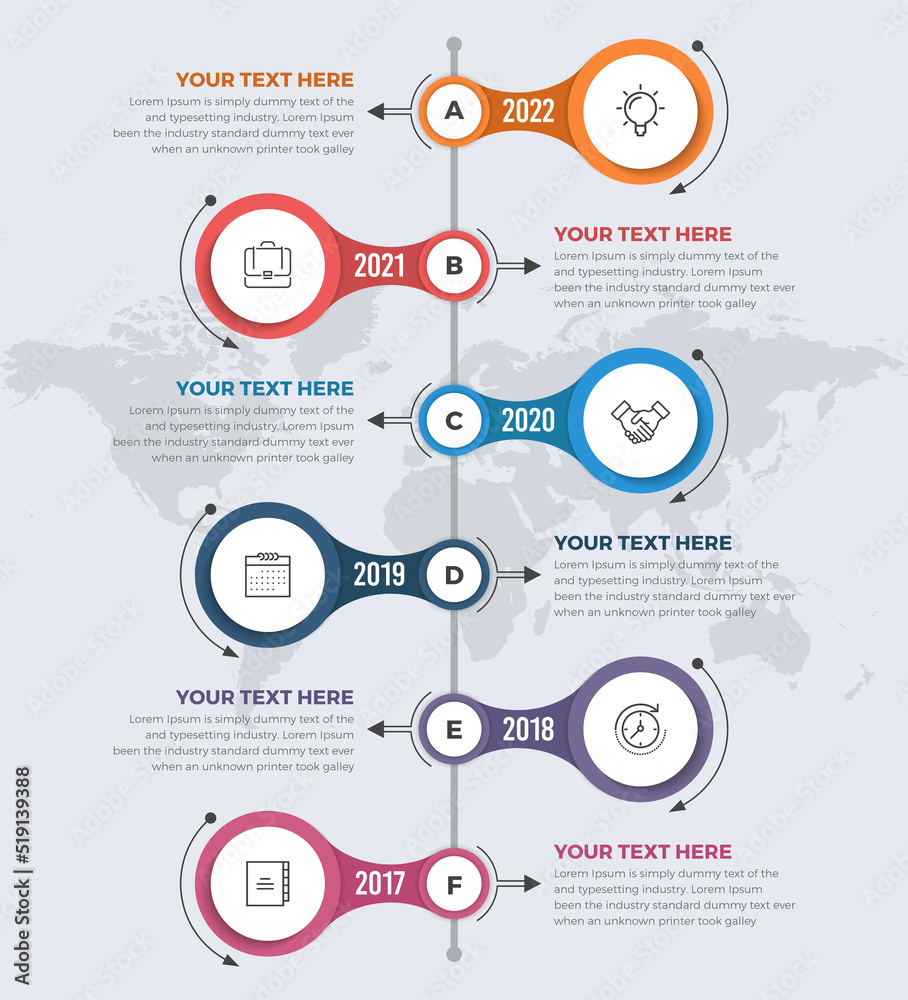 YOUR TEXT HERE
Lorem Ipsum is simply dummy text of the and typesetting industry. Lorem Ipsum been the industry standard dummy text ever when an unknown printer took galley

A 2022

2021 B

YOUR TEXT HERE
Lorem Ipsum is simply dummy text of the and typesetting industry. Lorem Ipsum been the industry standard dummy text ever when an unknown printer took galley

YOUR TEXT HERE
Lorem Ipsum is simply dummy text of the and typesetting industry. Lorem Ipsum been the industry standard dummy text ever when an unknown printer took galley

C 2020

2019 D

YOUR TEXT HERE
Lorem Ipsum is simply dummy text of the and typesetting industry. Lorem Ipsum been the industry standard dummy text ever when an unknown printer took galley

YOUR TEXT HERE
Lorem Ipsum is simply dummy text of the and typesetting industry. Lorem Ipsum been the industry standard dummy text ever when an unknown printer took galley

E 2018

2017 F

YOUR TEXT HERE
Lorem Ipsum is simply dummy text of the and typesetting industry. Lorem Ipsum been the industry standard dummy text ever when an unknown printer took galley

Adobe Stock | #519139388