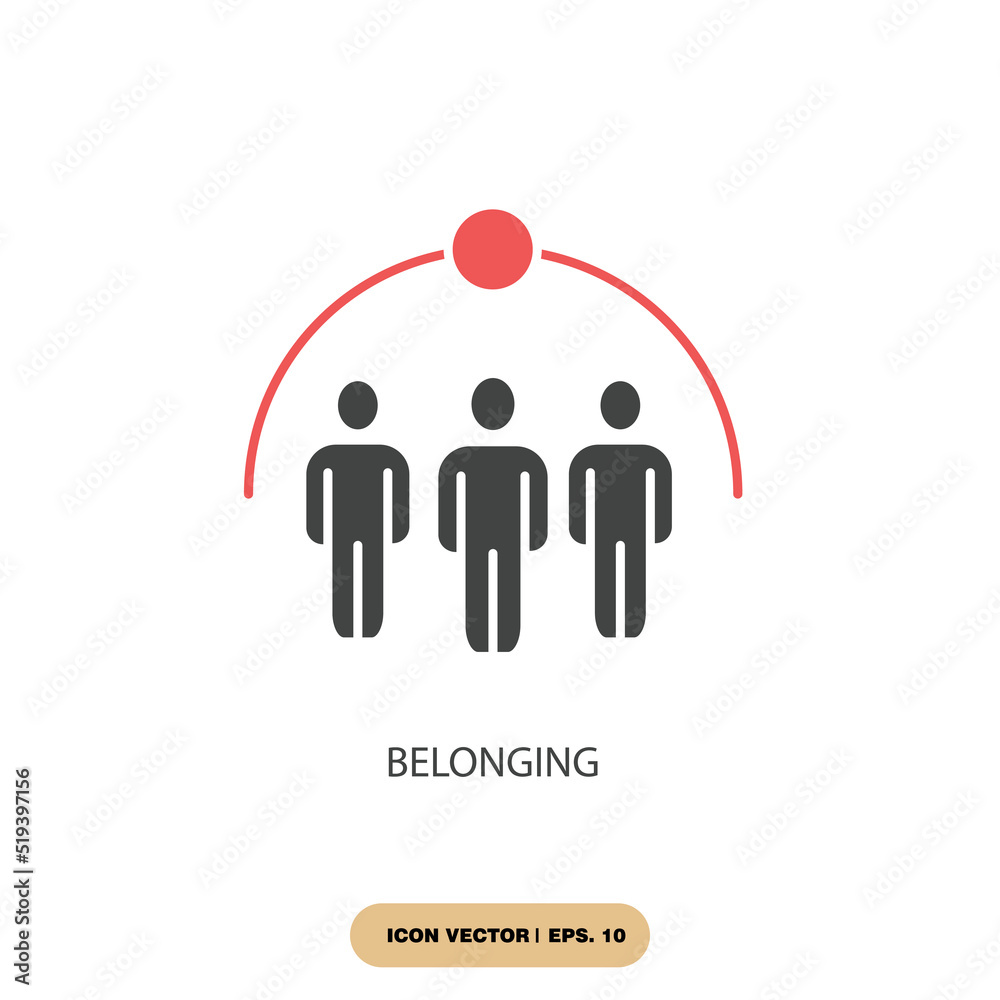 BELONGING

ICON VECTOR | EPS. 10

Adobe Stock | #519397156