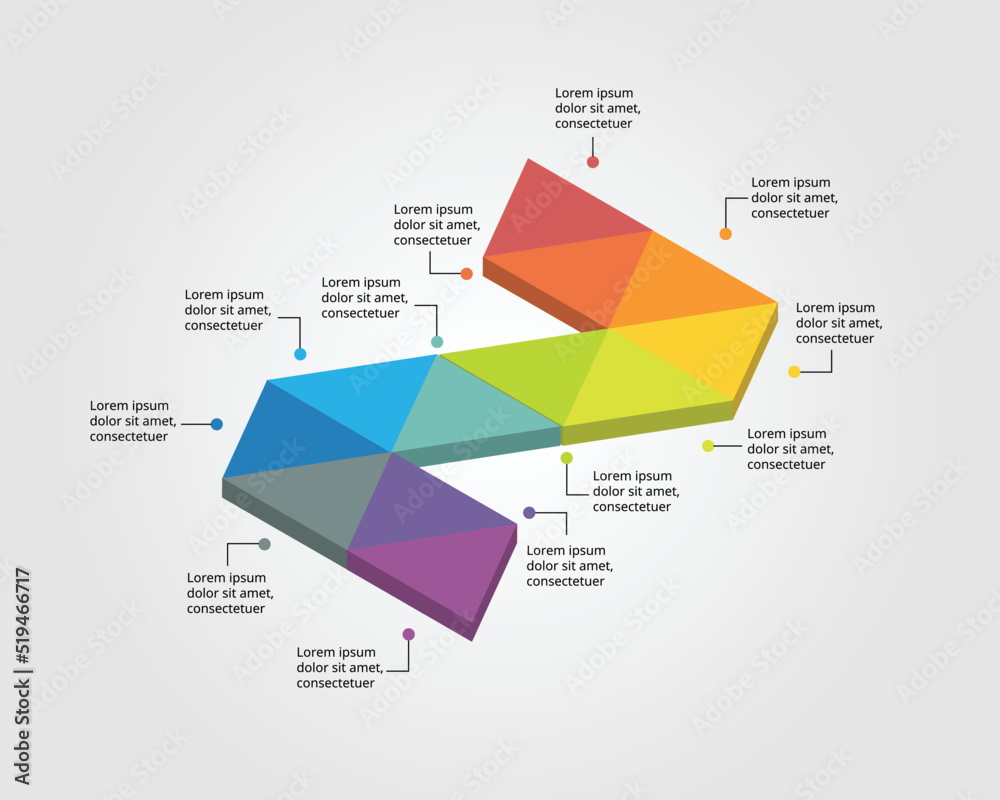 Lorem ipsum dolor sit amet, consectetuer

Lorem ipsum dolor sit amet, consectetuer

Lorem ipsum dolor sit amet, consectetuer

Lorem ipsum dolor sit amet, consectetuer

Lorem ipsum dolor sit amet, consectetuer

Lorem ipsum dolor sit amet, consectetuer

Lorem ipsum dolor sit amet, consectetuer

Lorem ipsum dolor sit amet, consectetuer

Lorem ipsum dolor sit amet, consectetuer

Lorem ipsum dolor sit amet, consectetuer

Lorem ipsum dolor sit amet, consectetuer

Lorem ipsum dolor sit amet, consectetuer

Adobe Stock | #519466717