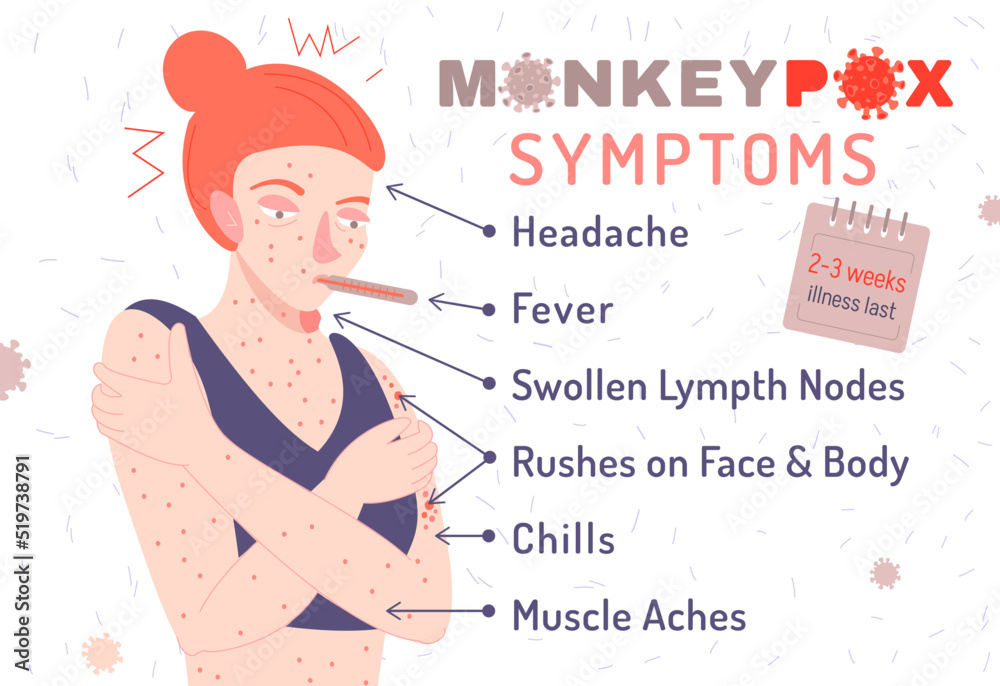 MONKEYPOX
SYMPTOMS

Headache
Fever
Swollen Lympth Nodes
Rushes on Face & Body
Chills
Muscle Aches

2-3 weeks
illness last

Adobe Stock | #519738791