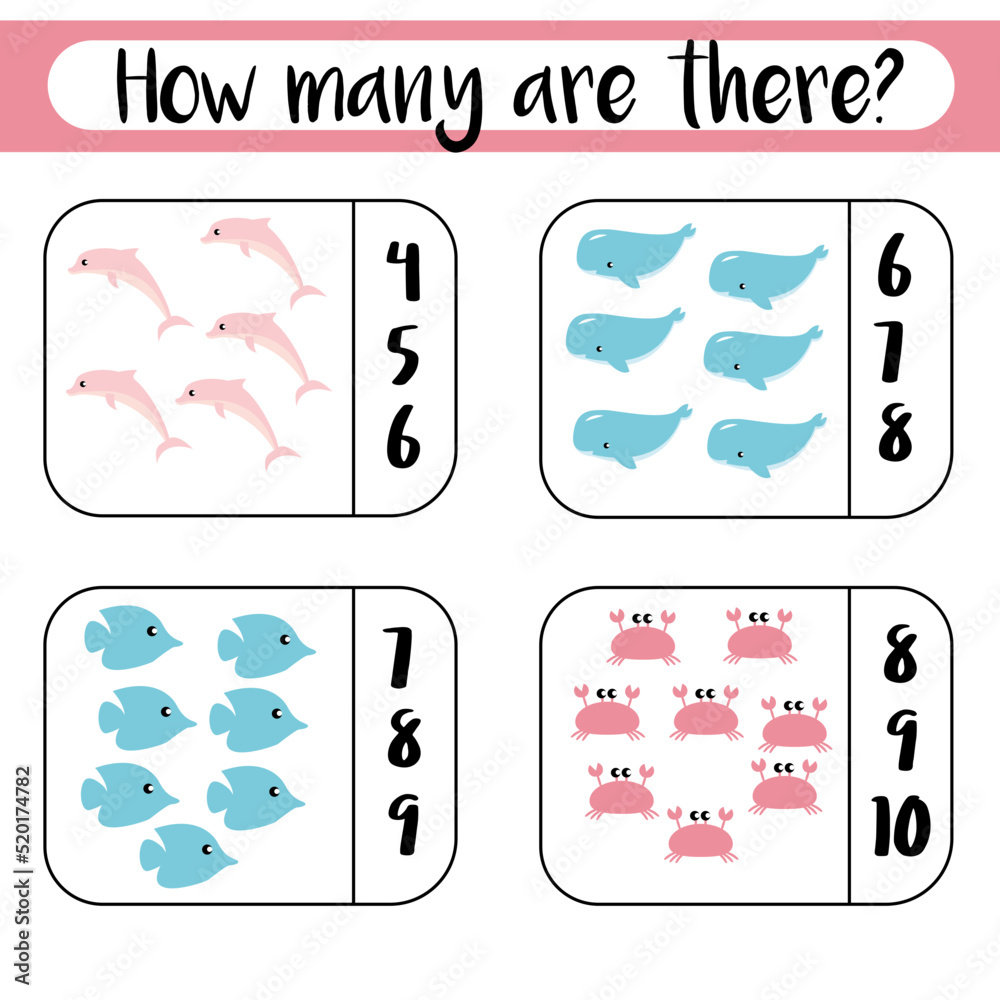 How many are there?

4
5
6

6
7
8

7
8
9

8
9
10

Adobe Stock | #520174782