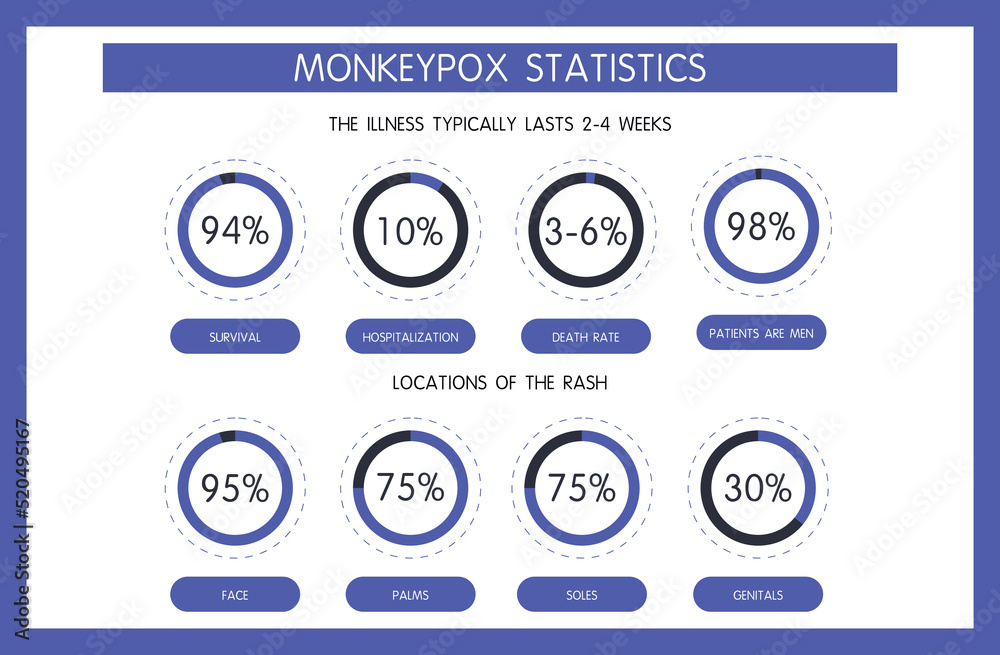 MONKEYPOX STATISTICS

THE ILLNESS TYPICALLY LASTS 2-4 WEEKS

94%

SURVIVAL

10%

HOSPITALIZATION

3-6%

DEATH RATE

98%

PATIENTS ARE MEN

LOCATIONS OF THE RASH

95%

FACE

75%

PALMS

75%

SOLES

30%

GENITALS

Adobe Stock | #520495167