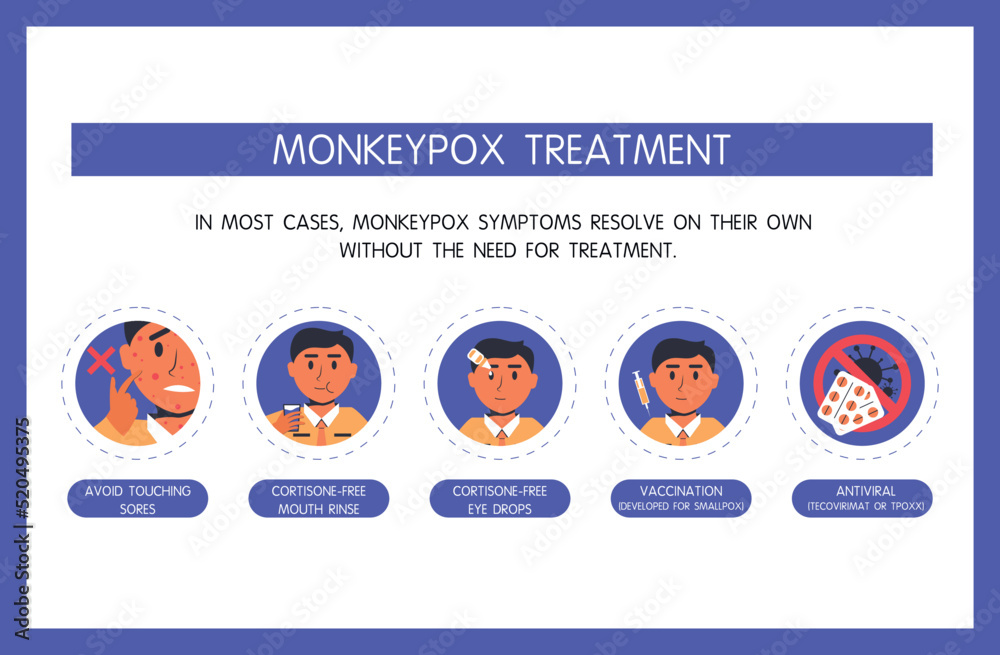 MONKEYPOX TREATMENT

IN MOST CASES, MONKEYPOX SYMPTOMS RESOLVE ON THEIR OWN WITHOUT THE NEED FOR TREATMENT.

AVOID TOUCHING SORES

CORTISONE-FREE MOUTH RINSE

CORTISONE-FREE EYE DROPS

VACCINATION (DEVELOPED FOR SMALLPOX)

ANTIVIRAL (TECOVIRIMAT OR TPOXX)

Adobe Stock | #520495375