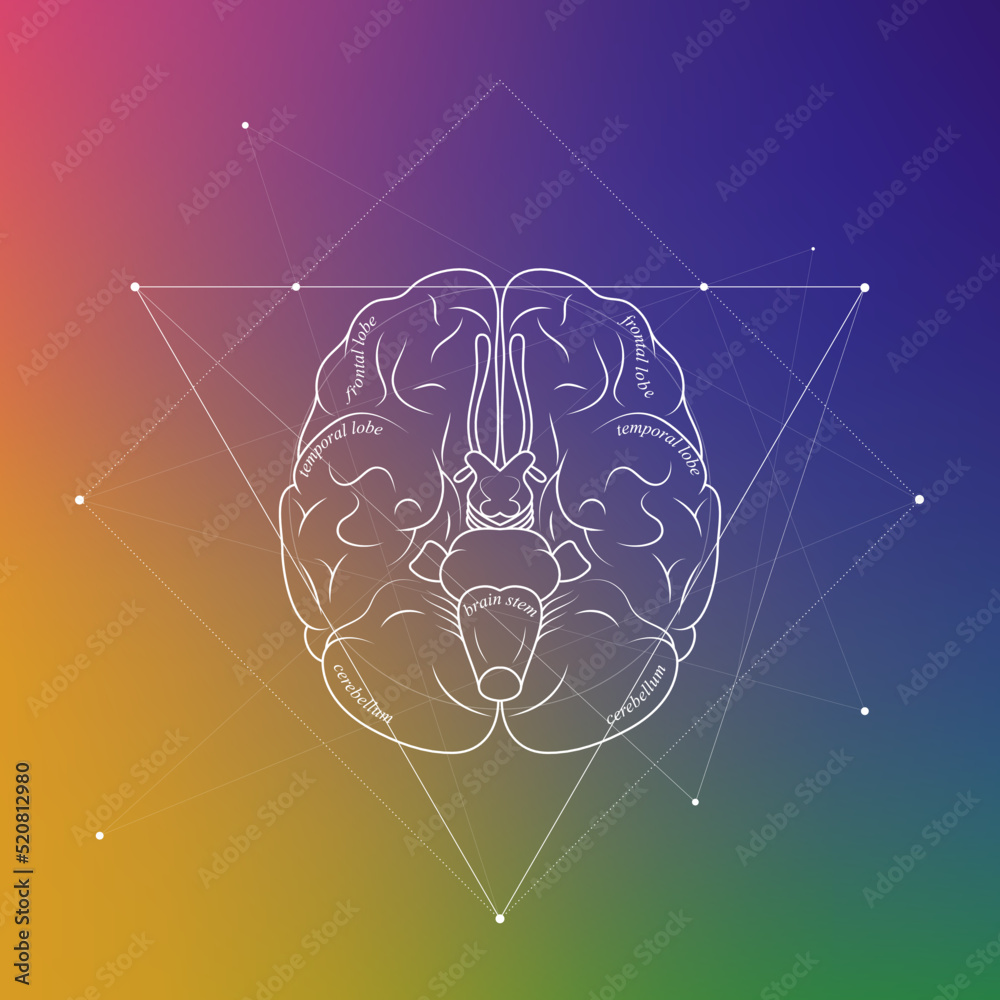 frontal lobe
frontal lobe
temporal lobe
temporal lobe
brain stem
cerebellum
cerebellum
Adobe Stock
Adobe Stock | #520812980