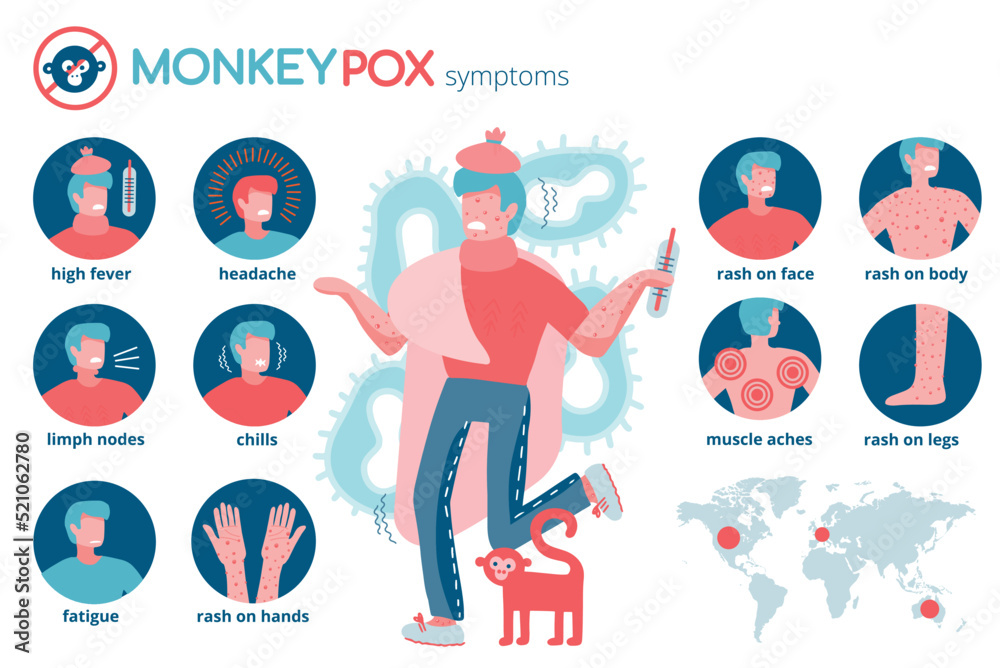 MONKEYPOX symptoms

high fever

headache

limph nodes

chills

fatigue

rash on hands

rash on face

rash on body

muscle aches

rash on legs

Adobe Stock | #521062780