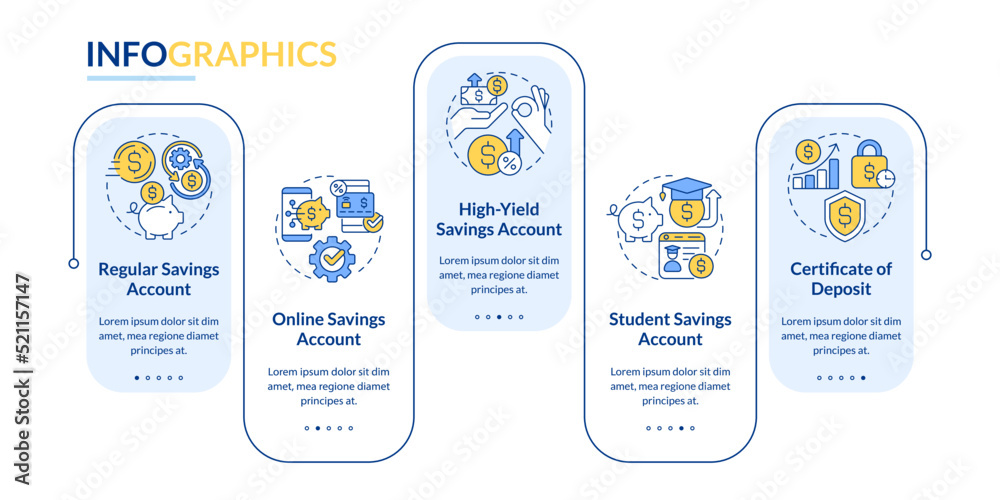 INFOGRAPHICS

Regular Savings Account

Lorem ipsum dolor sit dim amet, mea regione diamet principes at.

Online Savings Account

Lorem ipsum dolor sit dim amet, mea regione diamet principes at.

High-Yield Savings Account

Lorem ipsum dolor sit dim amet, mea regione diamet principes at.

Student Savings Account

Lorem ipsum dolor sit dim amet, mea regione diamet principes at.

Certificate of Deposit

Lorem ipsum dolor sit dim amet, mea regione diamet principes at.

Adobe Stock | #521157147