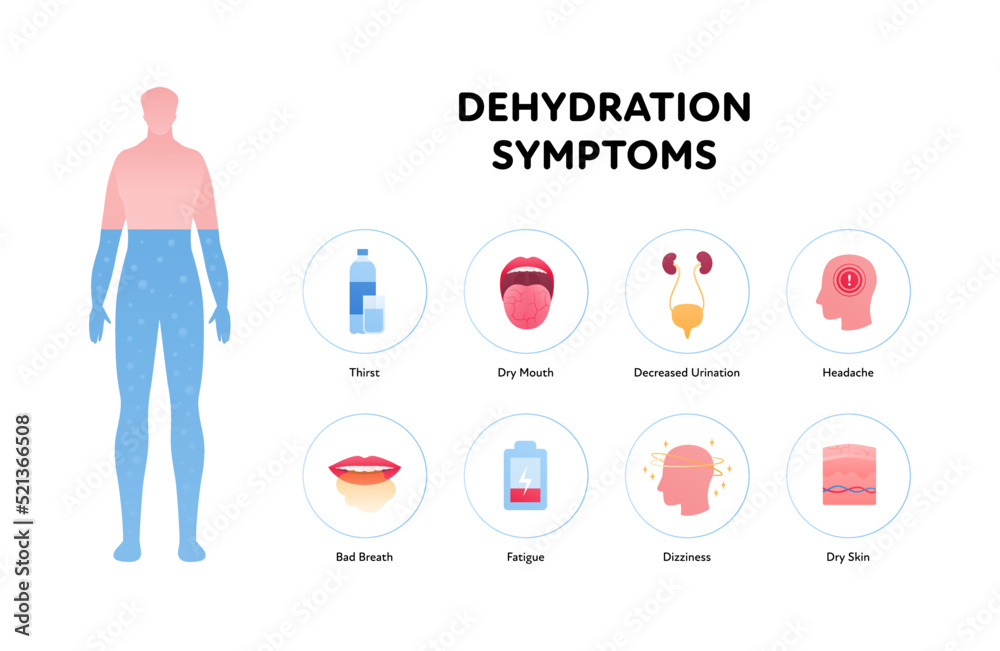 DEHYDRATION SYMPTOMS

Thirst

Dry Mouth

Decreased Urination

Headache

Bad Breath

Fatigue

Dizziness

Dry Skin

Adobe Stock | #521366508