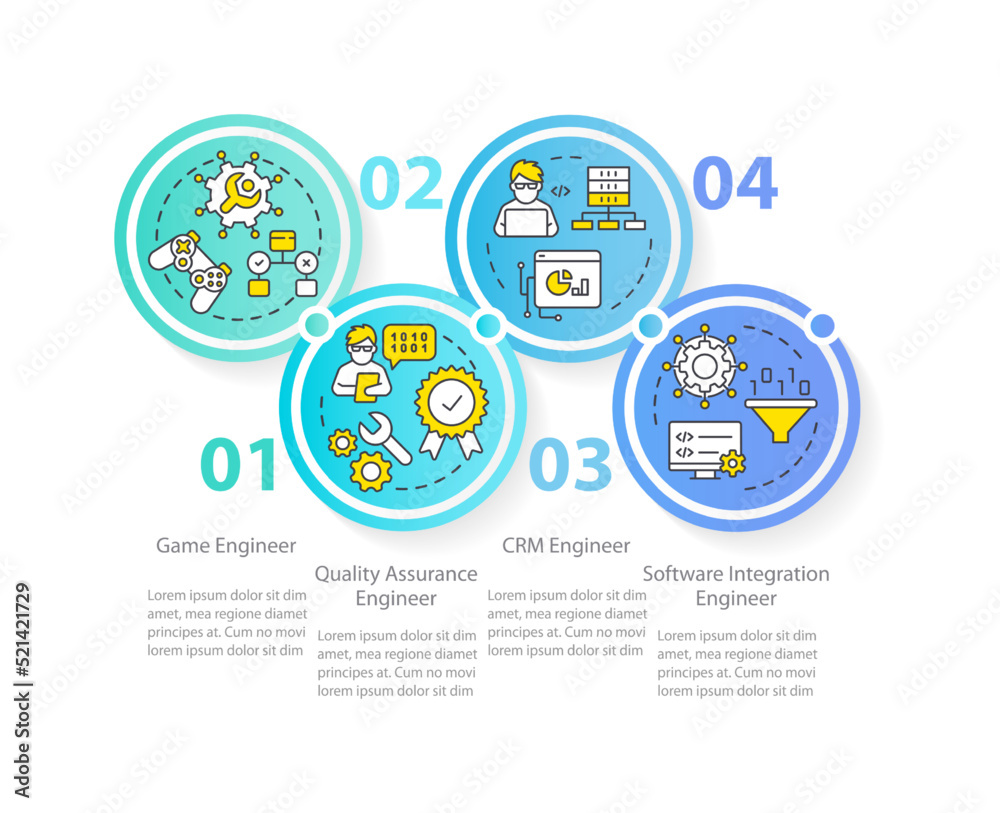 02

04

1010
1001

01

03

Game Engineer

Lorem ipsum dolor sit dim amet, mea regione diamet principes at. Cum no movi lorem ipsum dolor sit dim

Quality Assurance Engineer

Lorem ipsum dolor sit dim amet, mea regione diamet principes at. Cum no movi lorem ipsum dolor sit dim

CRM Engineer

Lorem ipsum dolor sit dim amet, mea regione diamet principes at. Cum no movi lorem ipsum dolor sit dim

Software Integration Engineer

Lorem ipsum dolor sit dim amet, mea regione diamet principes at. Cum no movi lorem ipsum dolor sit dim

Adobe Stock | #521421729