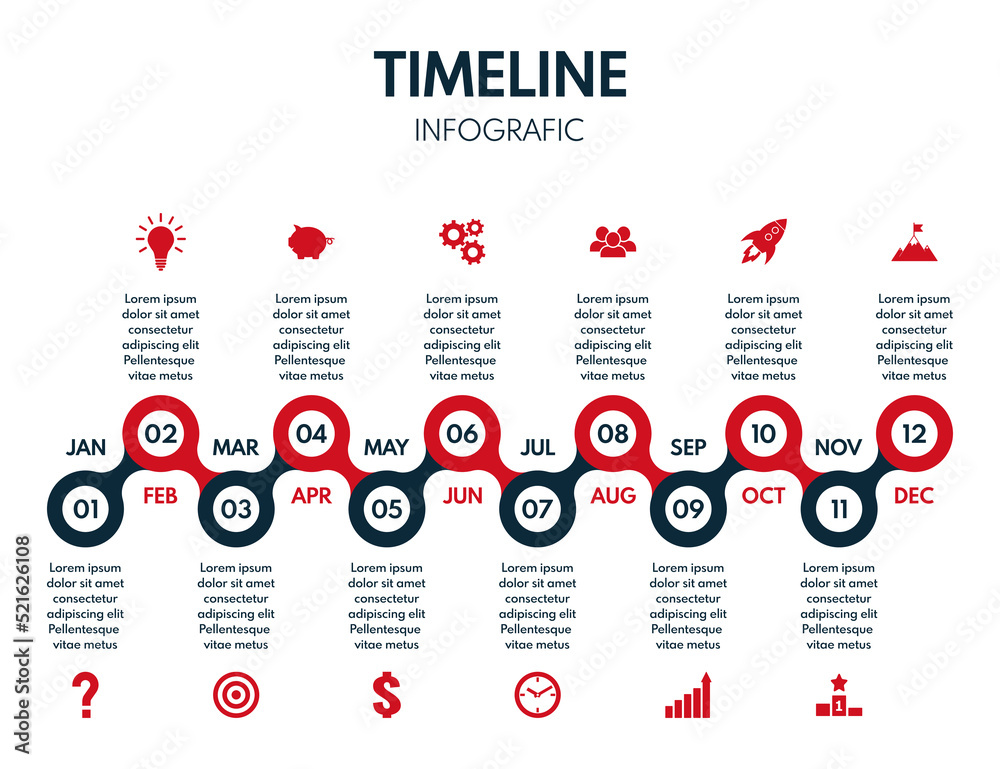 TIMELINE
INFOGRAFIC

Lorem ipsum dolor sit amet consectetur adipiscing elit Pellentesque vitae metus

Lorem ipsum dolor sit amet consectetur adipiscing elit Pellentesque vitae metus

Lorem ipsum dolor sit amet consectetur adipiscing elit Pellentesque vitae metus

Lorem ipsum dolor sit amet consectetur adipiscing elit Pellentesque vitae metus

Lorem ipsum dolor sit amet consectetur adipiscing elit Pellentesque vitae metus

Lorem ipsum dolor sit amet consectetur adipiscing elit Pellentesque vitae metus

JAN 02 MAR 04 MAY 06 JUL 08 SEP 10 NOV 12

01 FEB 03 APR 05 JUN 07 AUG 09 OCT 11 DEC

Lorem ipsum dolor sit amet consectetur adipiscing elit Pellentesque vitae metus

Lorem ipsum dolor sit amet consectetur adipiscing elit Pellentesque vitae metus

Lorem ipsum dolor sit amet consectetur adipiscing elit Pellentesque vitae metus

Lorem ipsum dolor sit amet consectetur adipiscing elit Pellentesque vitae metus

Lorem ipsum dolor sit amet consectetur adipiscing elit Pellentesque vitae metus

Lorem ipsum dolor sit amet consectetur adipiscing elit Pellentesque vitae metus

?

$

1

Adobe Stock | #521626108