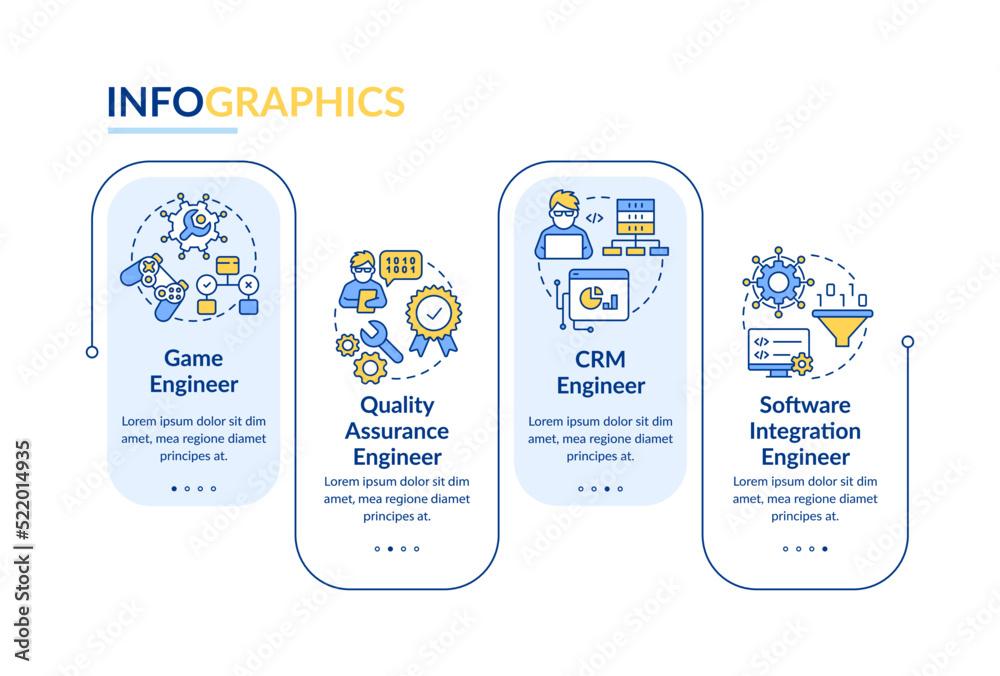 INFOGRAPHICS

Game Engineer

Lorem ipsum dolor sit dim amet, mea regione diamet principes at.

1010
1001

Quality Assurance Engineer

Lorem ipsum dolor sit dim amet, mea regione diamet principes at.

</>

CRM Engineer

Lorem ipsum dolor sit dim amet, mea regione diamet principes at.

</>

Software Integration Engineer

Lorem ipsum dolor sit dim amet, mea regione diamet principes at.

Adobe Stock | #522014935