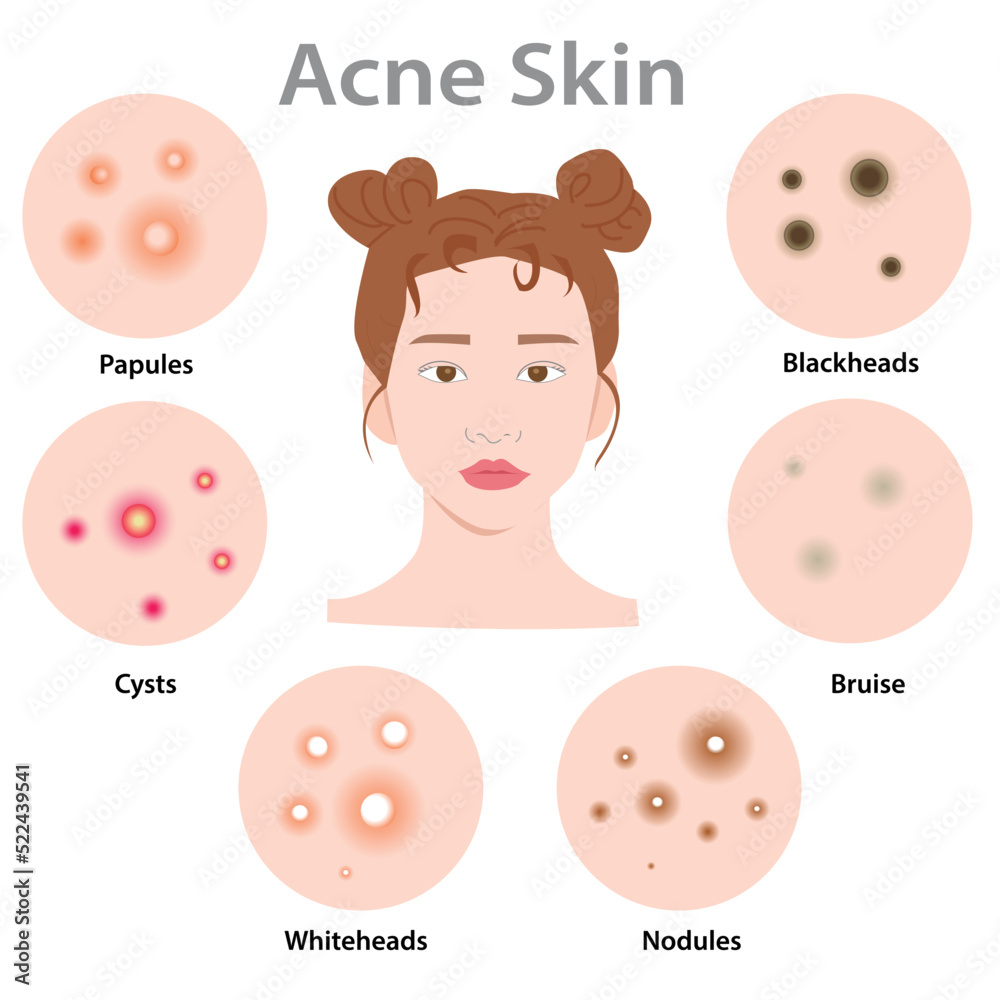 Acne Skin

Papules

Blackheads

Cysts

Bruise

Whiteheads

Nodules

Adobe Stock | #522439541