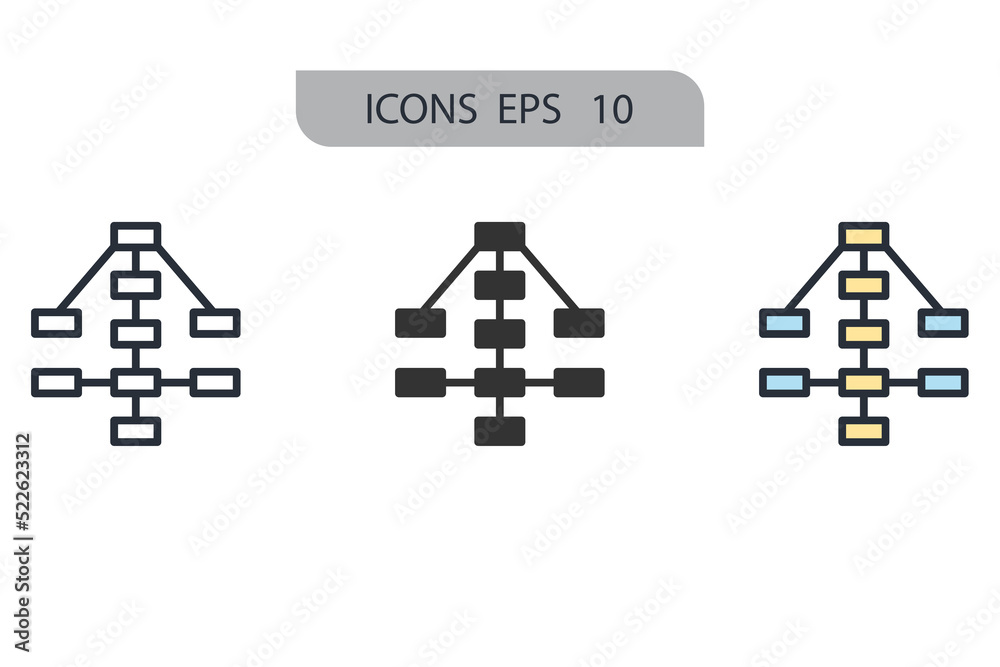 ICONS EPS 10

Adobe Stock | #522623312