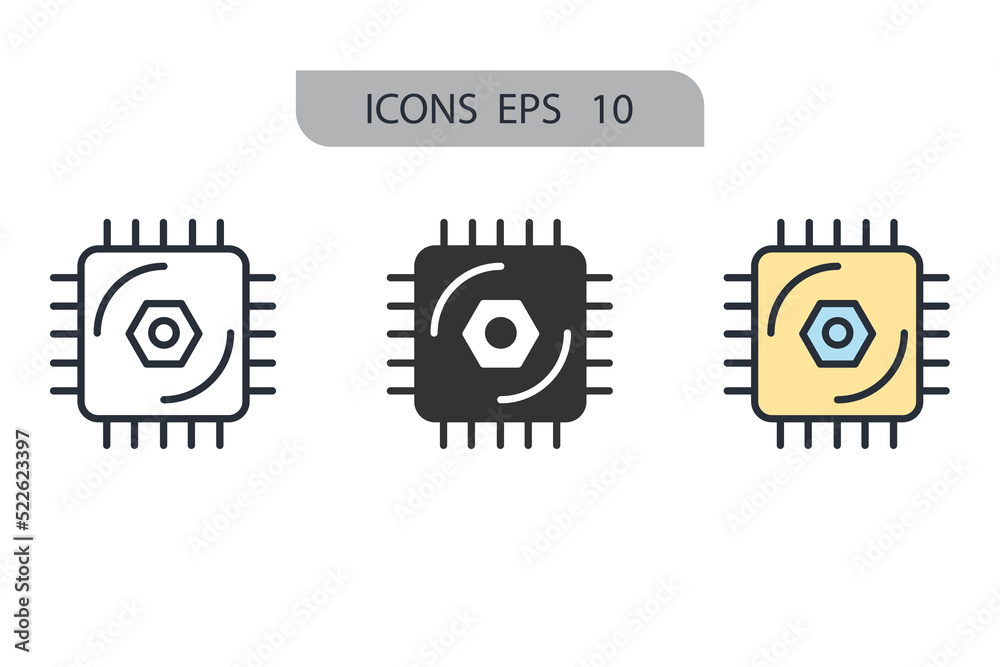 ICONS EPS 10

Adobe Stock | #522623397