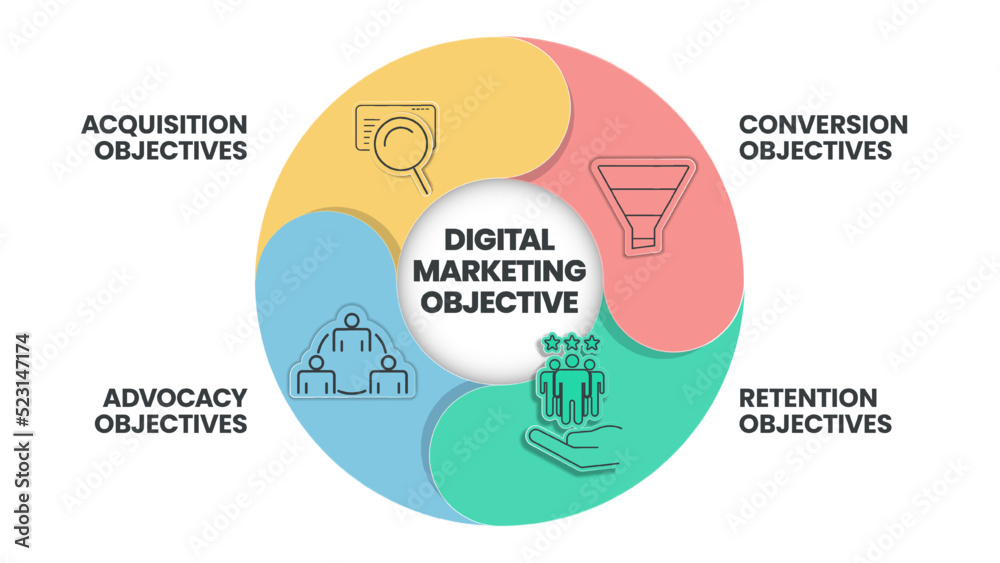 ACQUISITION OBJECTIVES

CONVERSION OBJECTIVES

DIGITAL MARKETING OBJECTIVE

ADVOCACY OBJECTIVES

RETENTION OBJECTIVES

Adobe Stock | #523147174