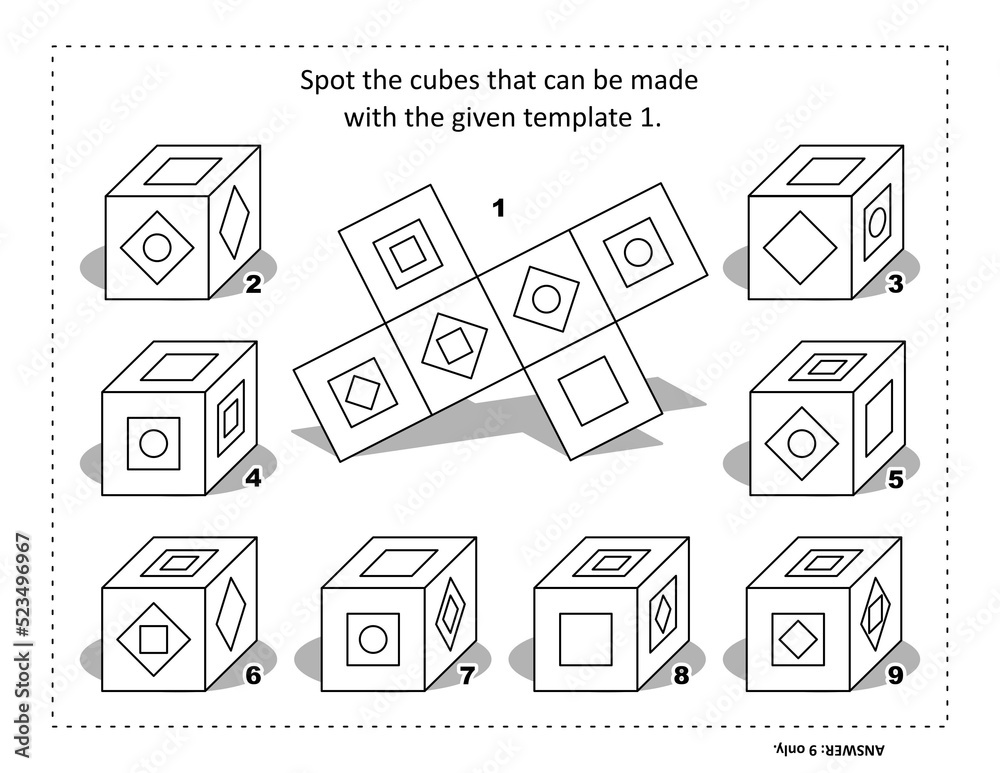 Spot the cubes that can be made with the given template 1.

1

2

3

4

5

6

7

8

9

ANSWER: 9 only.

Adobe Stock | #523496967