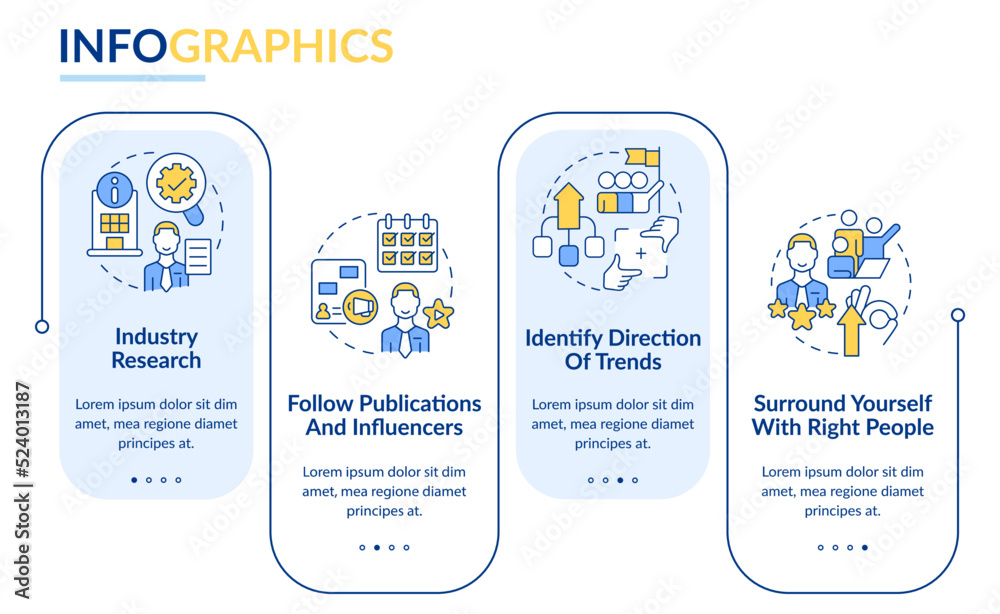 INFOGRAPHICS

Industry Research

Lorem ipsum dolor sit dim amet, mea regione diamet principes at.

Follow Publications And Influencers

Lorem ipsum dolor sit dim amet, mea regione diamet principes at.

Identify Direction Of Trends

Lorem ipsum dolor sit dim amet, mea regione diamet principes at.

Surround Yourself With Right People

Lorem ipsum dolor sit dim amet, mea regione diamet principes at.

Adobe Stock | #524013187