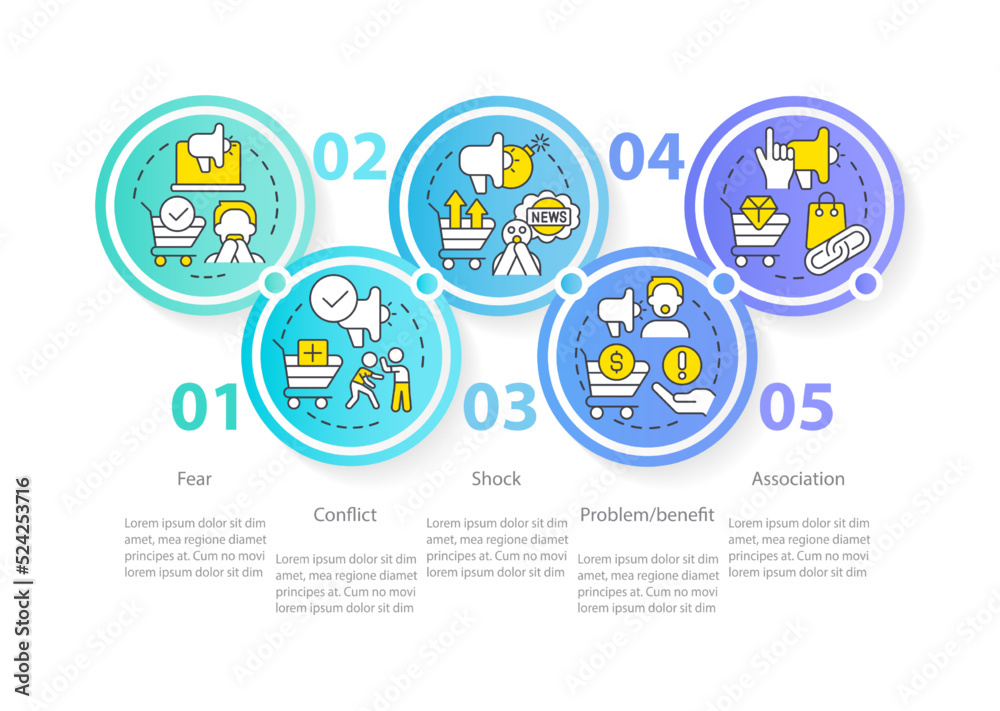 02

04

NEWS

01

03

05

Fear

Lorem ipsum dolor sit dim amet, mea regione diamet principes at. Cum no movi lorem ipsum dolor sit dim

Conflict

Lorem ipsum dolor sit dim amet, mea regione diamet principes at. Cum no movi lorem ipsum dolor sit dim

Shock

Lorem ipsum dolor sit dim amet, mea regione diamet principes at. Cum no movi lorem ipsum dolor sit dim

Problem/benefit

Lorem ipsum dolor sit dim amet, mea regione diamet principes at. Cum no movi lorem ipsum dolor sit dim

Association

Lorem ipsum dolor sit dim amet, mea regione diamet principes at. Cum no movi lorem ipsum dolor sit dim

Adobe Stock | #524253716