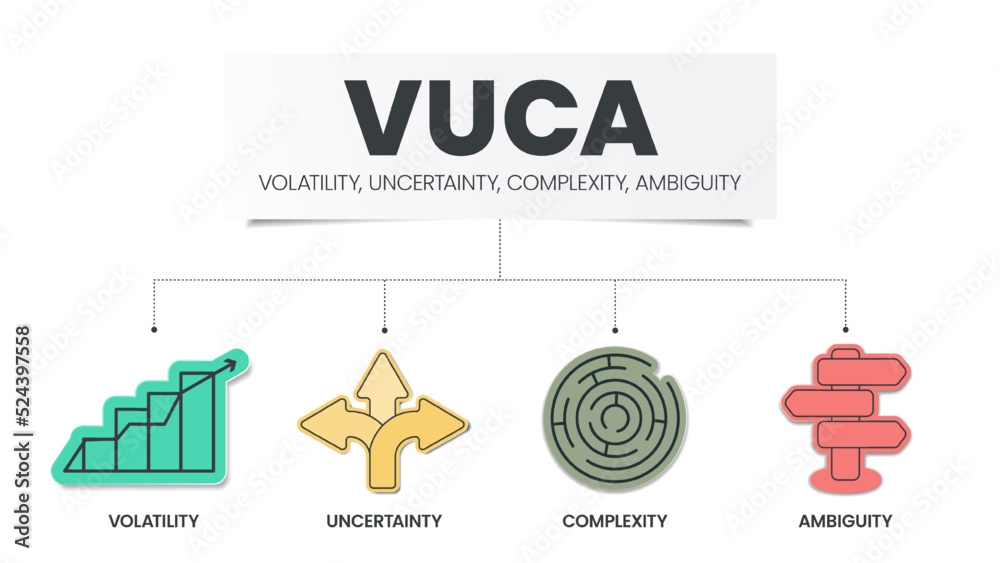 VUCA

VOLATILITY, UNCERTAINTY, COMPLEXITY, AMBIGUITY

VOLATILITY

UNCERTAINTY

COMPLEXITY

AMBIGUITY

Adobe Stock | #524397558