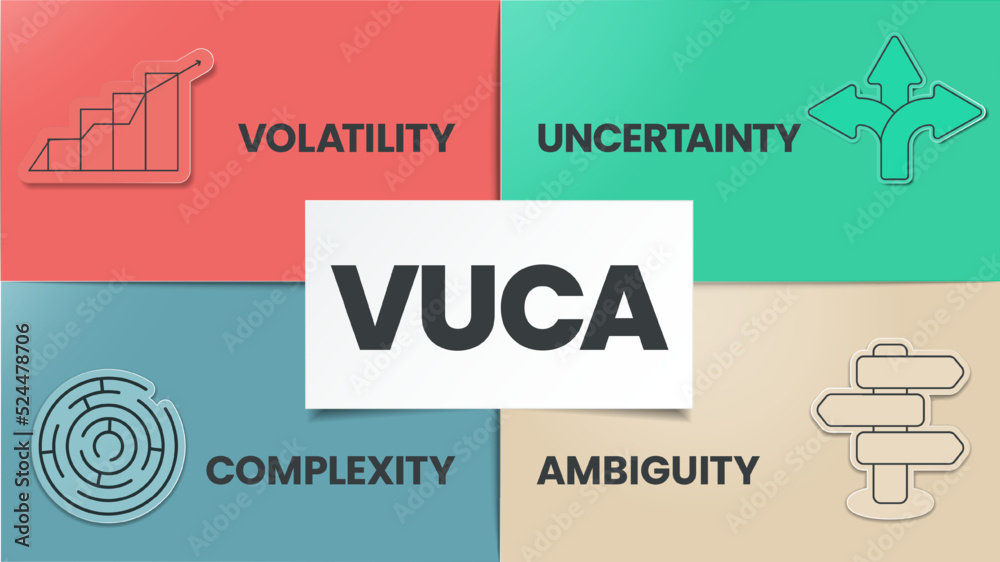 VOLATILITY

UNCERTAINTY

VUCA

COMPLEXITY

AMBIGUITY

Adobe Stock | #524478706