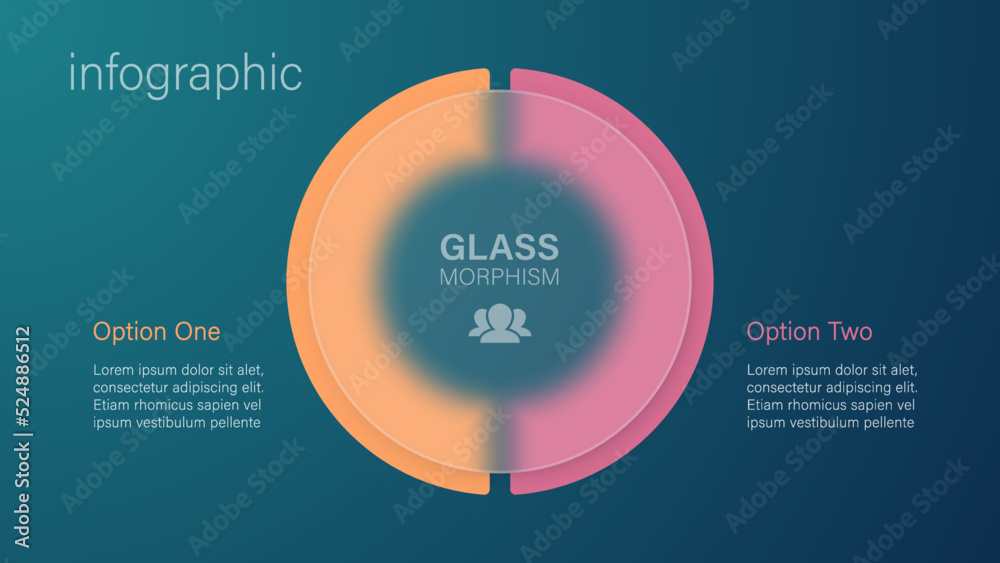 infographic

GLASS
MORPHISM

Option One

Lorem ipsum dolor sit alet, consectetur adipiscing elit. Etiam rhomicus sapien vel ipsum vestibulum pellente

Option Two

Lorem ipsum dolor sit alet, consectetur adipiscing elit. Etiam rhomicus sapien vel ipsum vestibulum pellente

Adobe Stock | #524886512