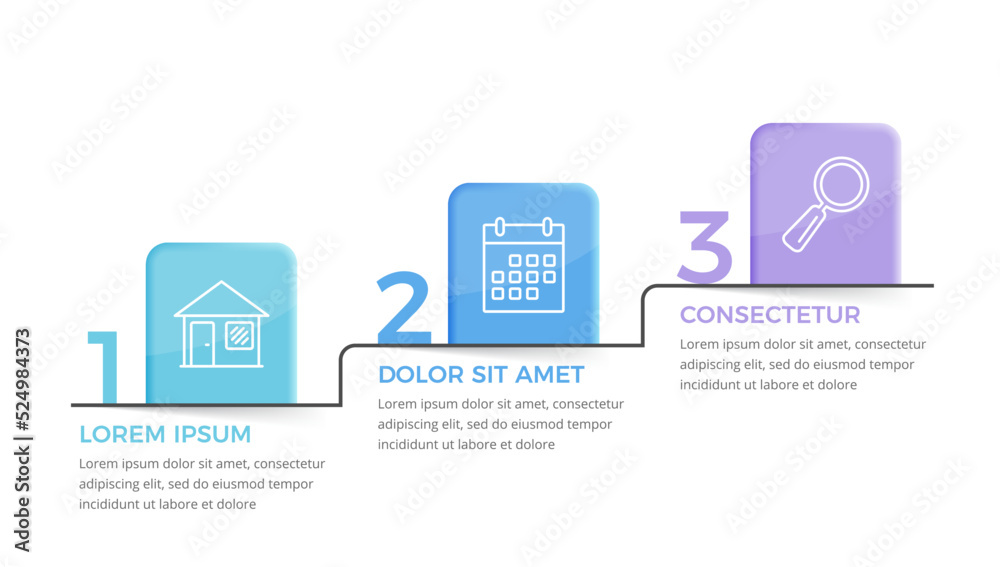 1

LOREM IPSUM

Lorem ipsum dolor sit amet, consectetur adipiscing elit, sed do eiusmod tempor incididunt ut labore et dolore

2

DOLOR SIT AMET

Lorem ipsum dolor sit amet, consectetur adipiscing elit, sed do eiusmod tempor incididunt ut labore et dolore

3

CONSECTETUR

Lorem ipsum dolor sit amet, consectetur adipiscing elit, sed do eiusmod tempor incididunt ut labore et dolore

Adobe Stock | #524984373