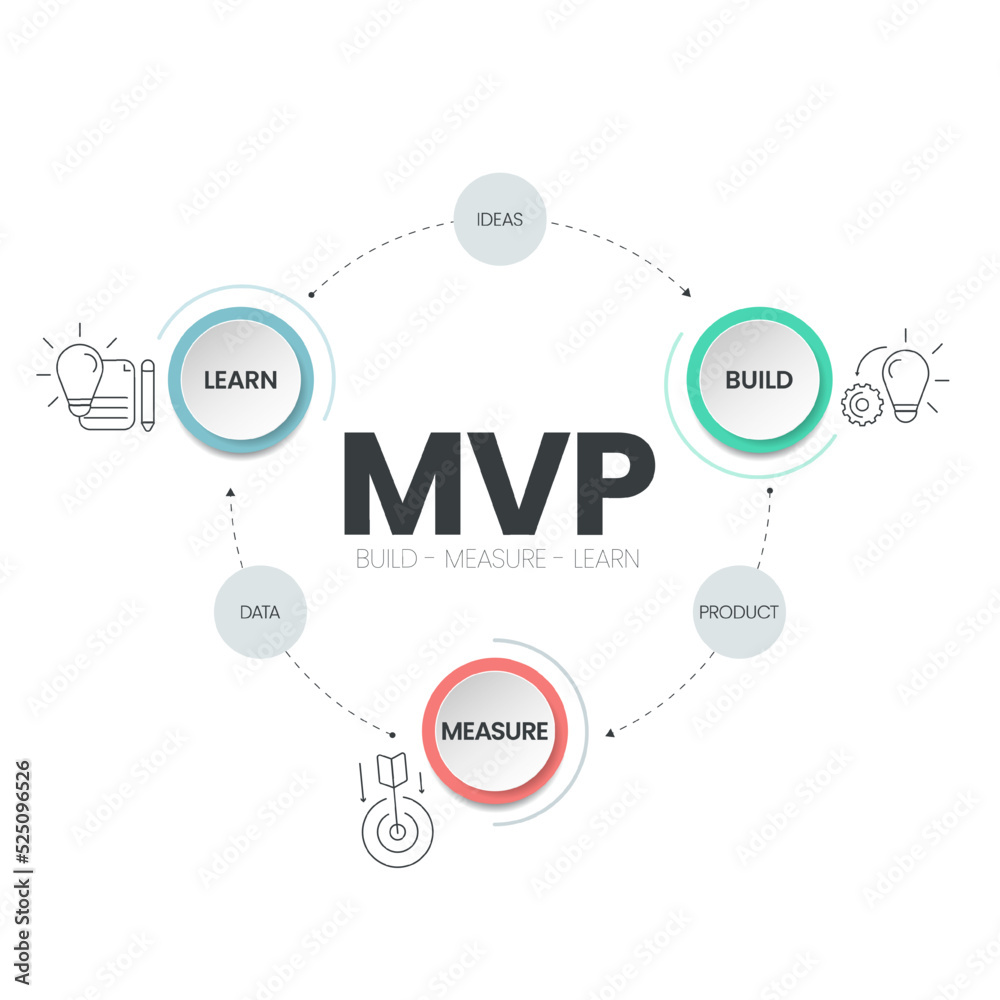 IDEAS

LEARN

BUILD

MVP

BUILD - MEASURE - LEARN

DATA

PRODUCT

MEASURE

Adobe Stock | #525096526