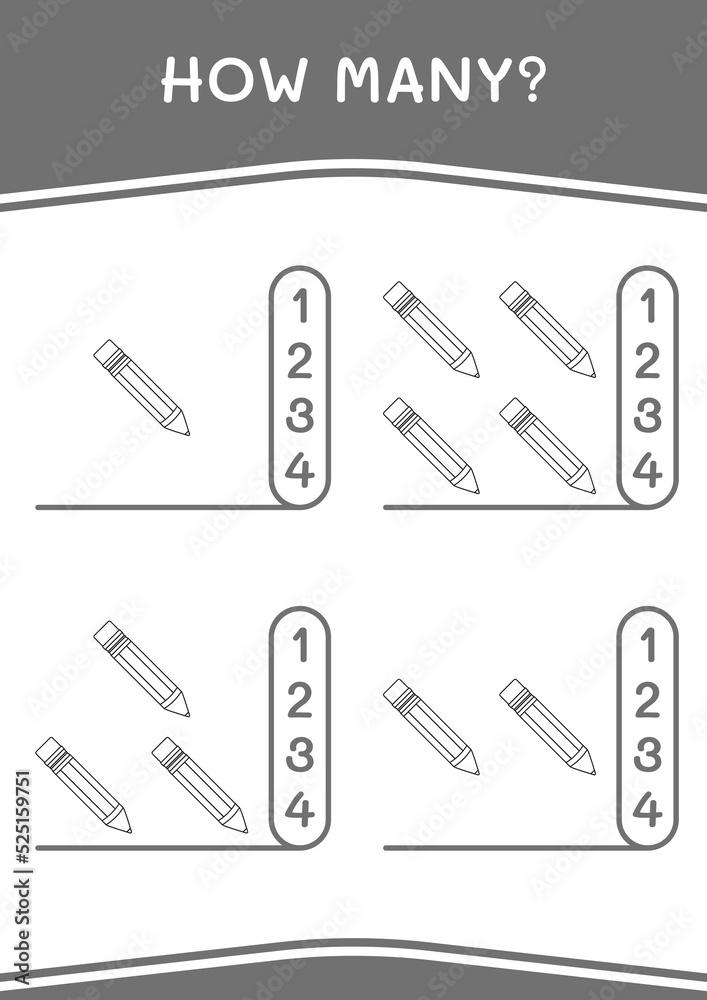 HOW MANY?

1
2
3
4

1
2
3
4

1
2
3
4

1
2
3
4

Adobe Stock | #525159751