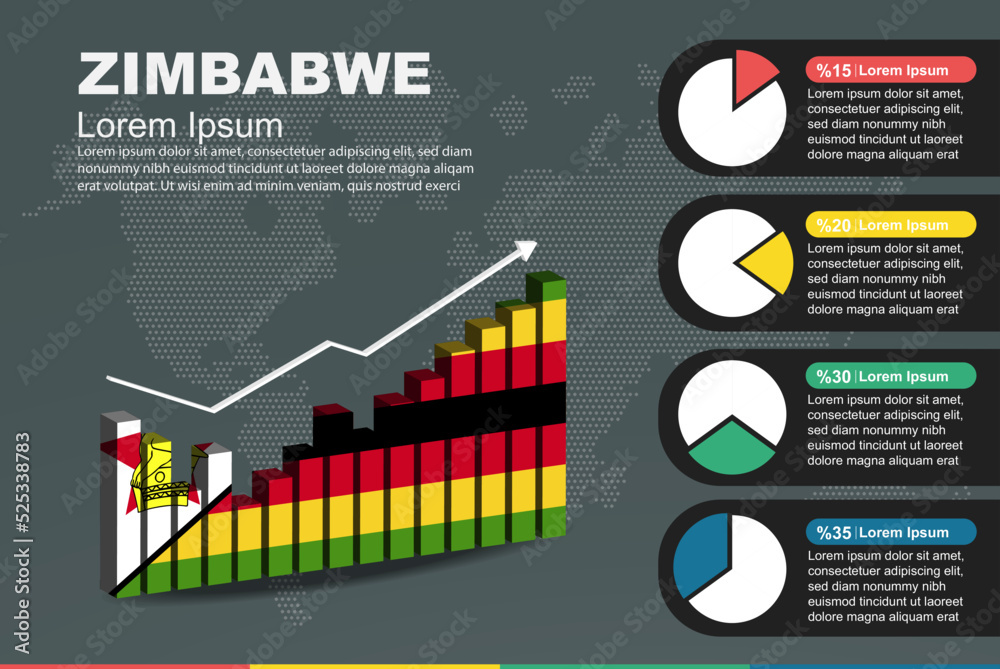 ZIMBABWE

Lorem Ipsum

Lorem ipsum dolor sit amet, consectetuer adipiscing elit, sed diam nonummy nibh euismod tincidunt ut laoreet dolore magna aliqam erat volutpat. Ut wisi enim ad minim veniam, quis nostrud exerci

%15 | Lorem Ipsum

Lorem ipsum dolor sit amet, consectetuer adipiscing elit, sed diam nonummy nibh euismod tincidunt ut laoreet dolore magna aliquam erat

%20 | Lorem Ipsum

Lorem ipsum dolor sit amet, consectetuer adipiscing elit, sed diam nonummy nibh euismod tincidunt ut laoreet dolore magna aliquam erat

%30 | Lorem Ipsum

Lorem ipsum dolor sit amet, consectetuer adipiscing elit, sed diam nonummy nibh euismod tincidunt ut laoreet dolore magna aliquam erat

%35 | Lorem Ipsum

Lorem ipsum dolor sit amet, consectetuer adipiscing elit, sed diam nonummy nibh euismod tincidunt ut laoreet dolore magna aliquam erat

Adobe Stock | #525338783