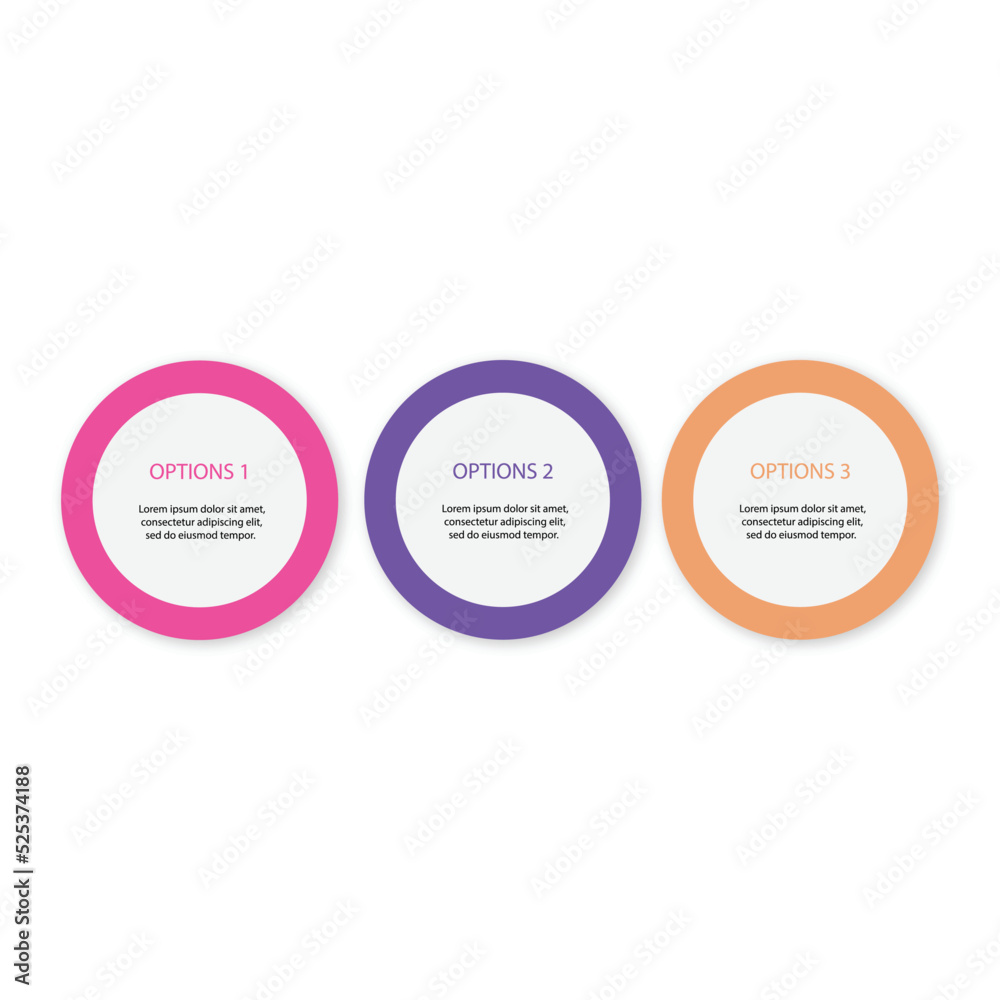 OPTIONS 1

Lorem ipsum dolor sit amet, consectetur adipiscing elit, sed do eiusmod tempor.

OPTIONS 2

Lorem ipsum dolor sit amet, consectetur adipiscing elit, sed do eiusmod tempor.

OPTIONS 3

Lorem ipsum dolor sit amet, consectetur adipiscing elit, sed do eiusmod tempor.

Adobe Stock | #525374188