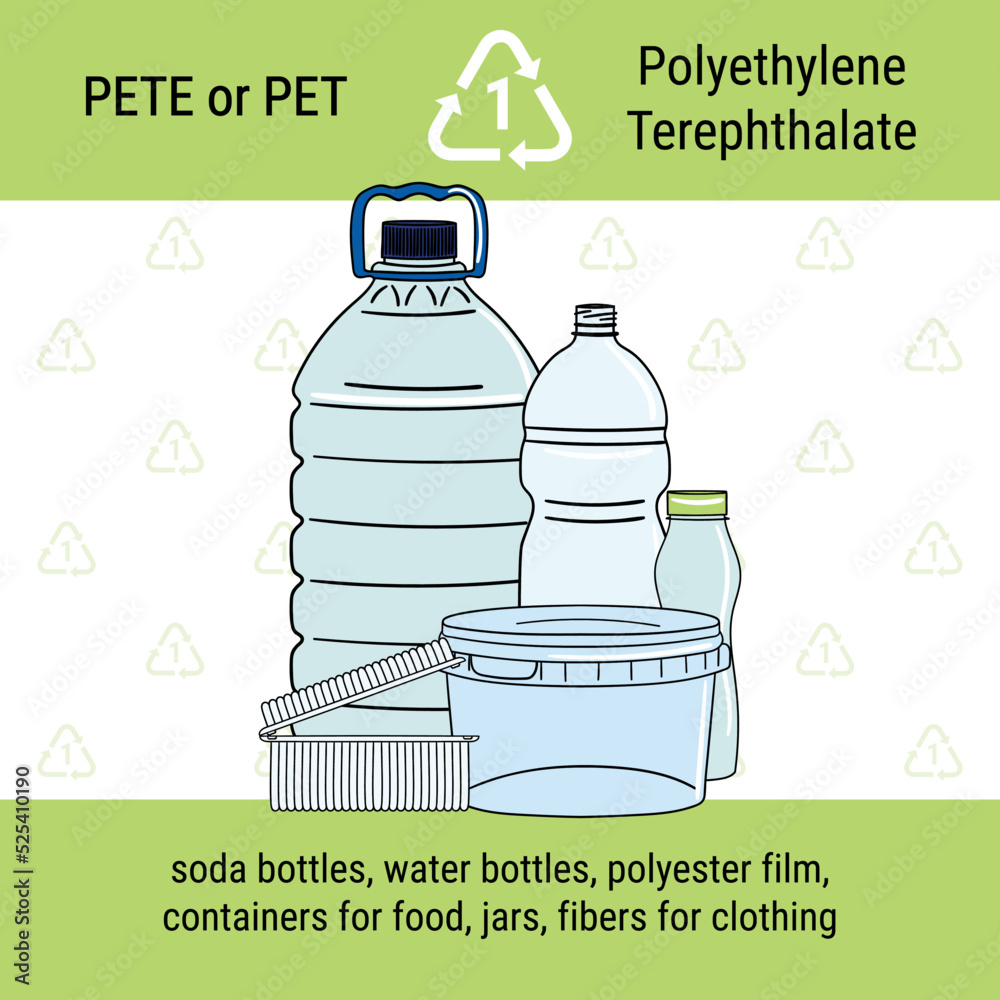 PETE or PET

1

Polyethylene Terephthalate

soda bottles, water bottles, polyester film, containers for food, jars, fibers for clothing

Adobe Stock | #525410190