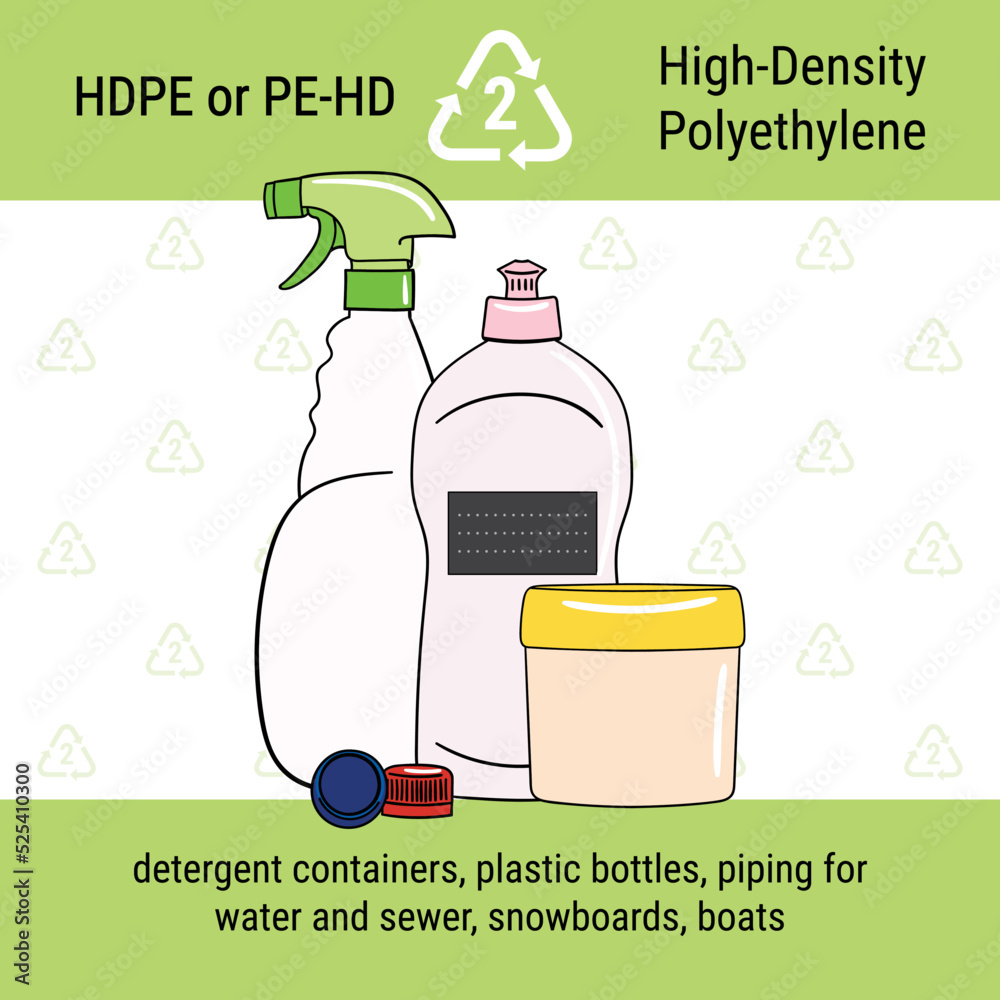 HDPE or PE-HD

2

High-Density Polyethylene

detergent containers, plastic bottles, piping for water and sewer, snowboards, boats

Adobe Stock | #525410300