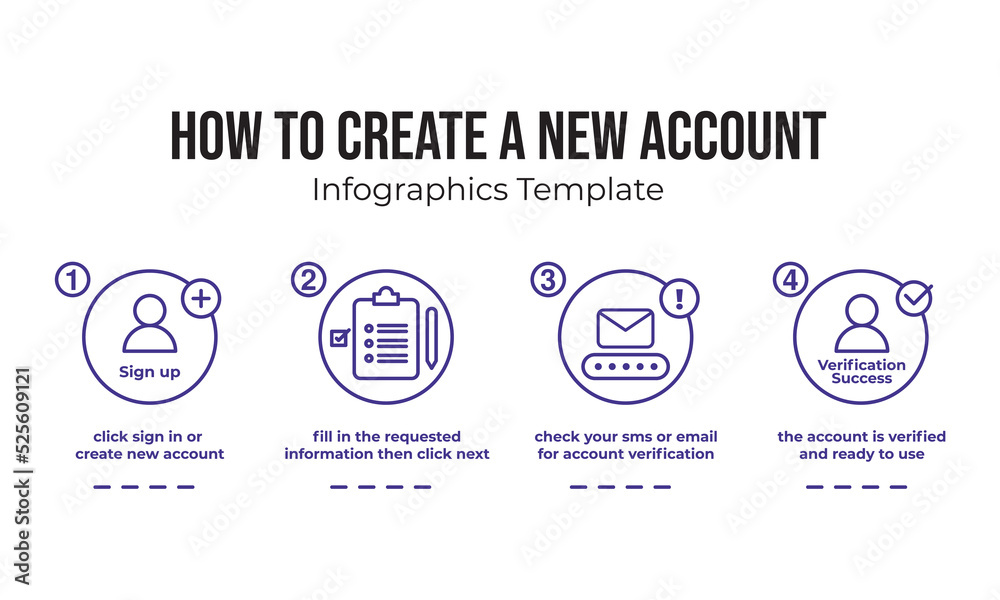 HOW TO CREATE A NEW ACCOUNT
Infographics Template

1
Sign up
click sign in or create new account

2
fill in the requested information then click next

3
check your sms or email for account verification

4
Verification Success
the account is verified and ready to use

Adobe Stock | #525609121