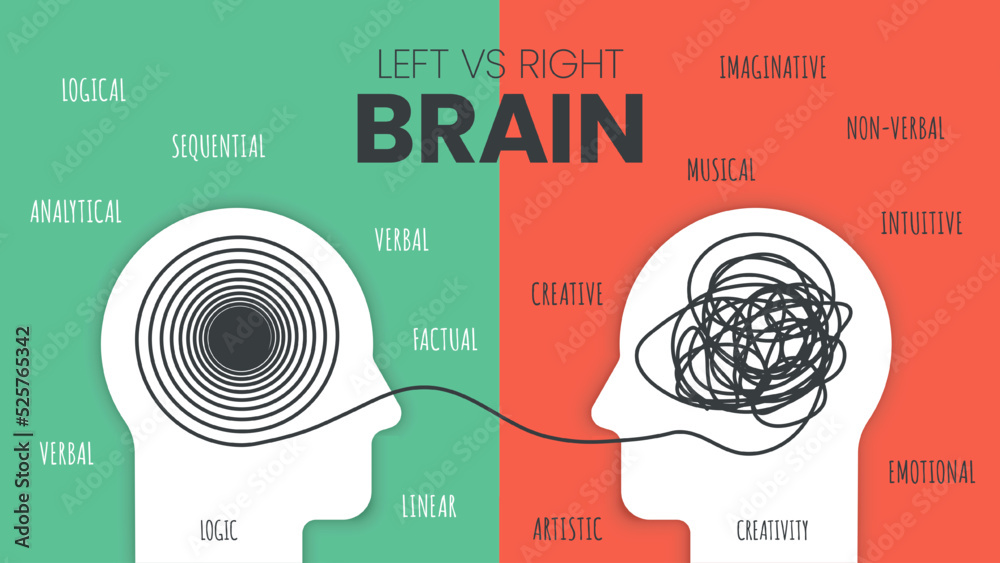 LEFT VS RIGHT
BRAIN

LOGICAL
SEQUENTIAL
ANALYTICAL
VERBAL
FACTUAL
VERBAL
LINEAR
LOGIC

IMAGINATIVE
NON-VERBAL
MUSICAL
INTUITIVE
CREATIVE
EMOTIONAL
ARTISTIC
CREATIVITY

Adobe Stock | #525765342