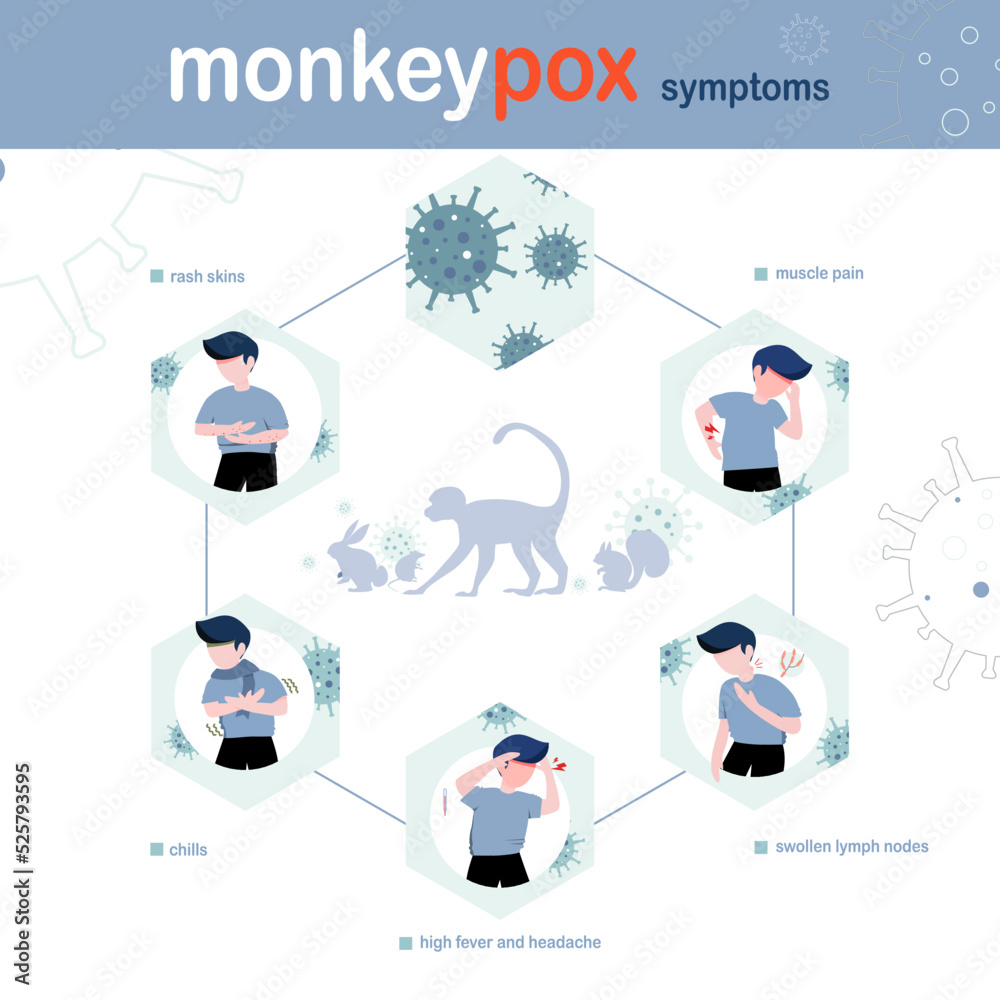 monkeypox symptoms

rash skins

muscle pain

chills

swollen lymph nodes

high fever and headache

Adobe Stock | #525793595