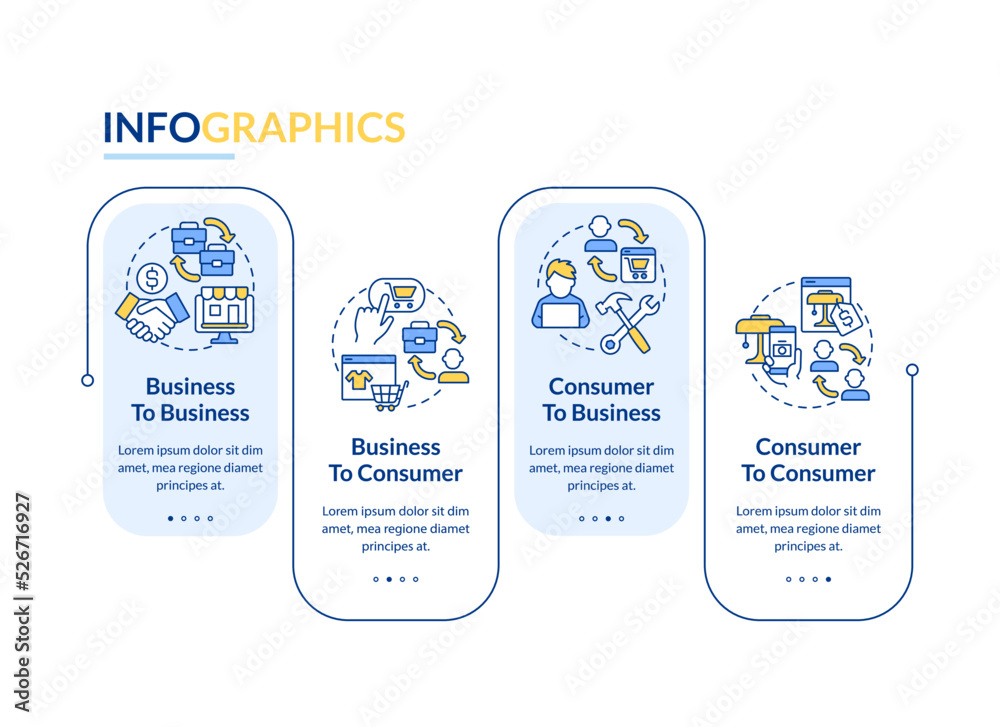 INFOGRAPHICS

Business To Business

Lorem ipsum dolor sit dim amet, mea regione diamet principes at.

Business To Consumer

Lorem ipsum dolor sit dim amet, mea regione diamet principes at.

Consumer To Business

Lorem ipsum dolor sit dim amet, mea regione diamet principes at.

Consumer To Consumer

Lorem ipsum dolor sit dim amet, mea regione diamet principes at.

Adobe Stock | #526716927