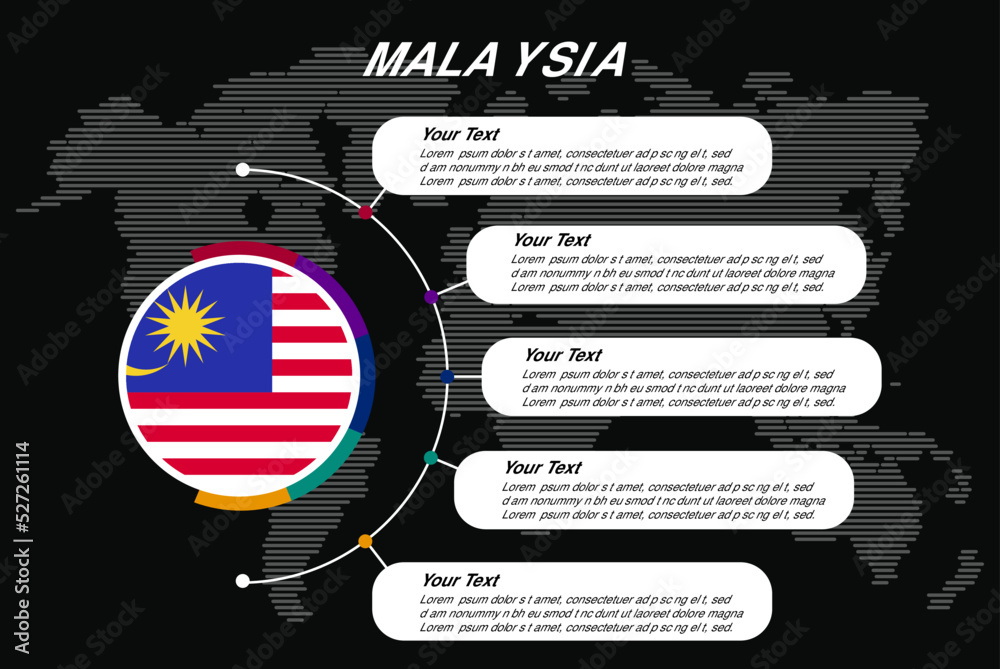 MALA YSIA

Your Text
Lorem psum dolor s t amet, consectetuer ad p sc ng el t, sed d am nonummy n bh eu smod t nc dunt ut laoreet dolore magna Lorem psum dolor s t amet, consectetuer ad p sc ng el t, sed.

Your Text
Lorem psum dolor s t amet, consectetuer ad p sc ng el t, sed d am nonummy n bh eu smod t nc dunt ut laoreet dolore magna Lorem psum dolor s t amet, consectetuer ad p sc ng el t, sed.

Your Text
Lorem psum dolor s t amet, consectetuer ad p sc ng el t, sed d am nonummy n bh eu smod t nc dunt ut laoreet dolore magna Lorem psum dolor s t amet, consectetuer ad p sc ng el t, sed.

Your Text
Lorem psum dolor s t amet, consectetuer ad p sc ng el t, sed d am nonummy n bh eu smod t nc dunt ut laoreet dolore magna Lorem psum dolor s t amet, consectetuer ad p sc ng el t, sed.

Your Text
Lorem psum dolor s t amet, consectetuer ad p sc ng el t, sed d am nonummy n bh eu smod t nc dunt ut laoreet dolore magna Lorem psum dolor s t amet, consectetuer ad p sc ng el t, sed.

Adobe Stock | #527261114