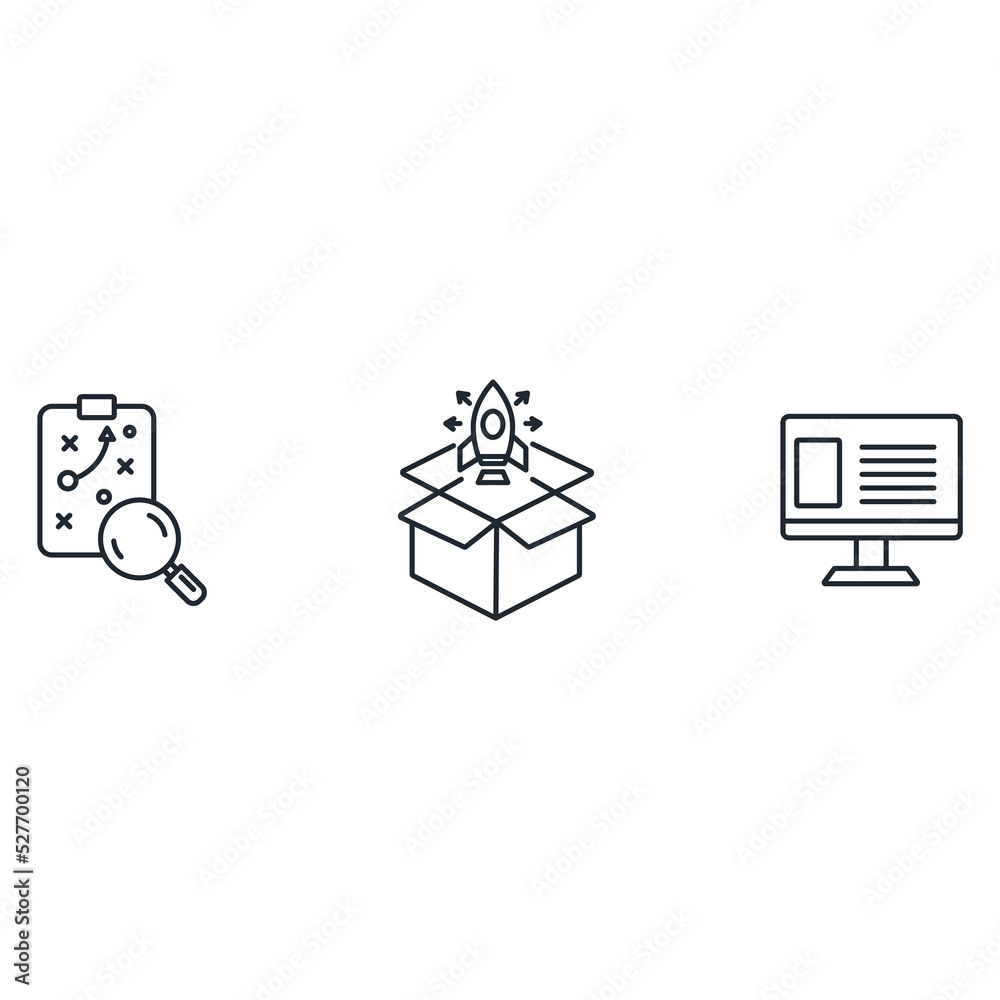 Adobe Stock | #527700120