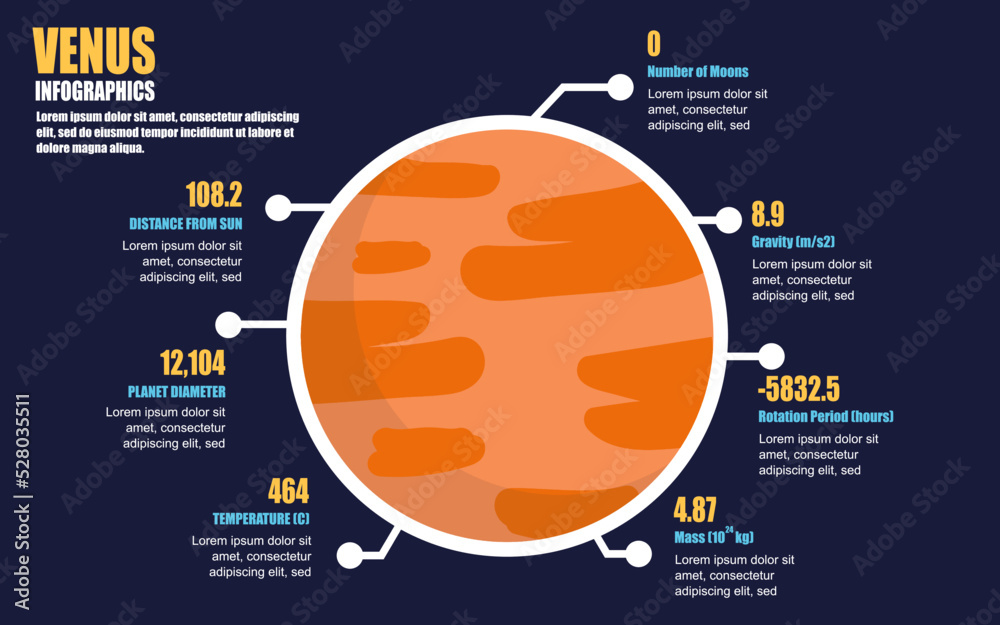 VENUS
INFOGRAPHICS
Lorem ipsum dolor sit amet, consectetur adipiscing elit, sed do eiusmod tempor incididunt ut labore et dolore magna aliqua.

108.2
DISTANCE FROM SUN
Lorem ipsum dolor sit amet, consectetur adipiscing elit, sed

12,104
PLANET DIAMETER
Lorem ipsum dolor sit amet, consectetur adipiscing elit, sed

464
TEMPERATURE (C)
Lorem ipsum dolor sit amet, consectetur adipiscing elit, sed

0
Number of Moons
Lorem ipsum dolor sit amet, consectetur adipiscing elit, sed

8.9
Gravity (m/s2)
Lorem ipsum dolor sit amet, consectetur adipiscing elit, sed

-5832.5
Rotation Period (hours)
Lorem ipsum dolor sit amet, consectetur adipiscing elit, sed

4.87
Mass ($10^{24}$ kg)
Lorem ipsum dolor sit amet, consectetur adipiscing elit, sed

Adobe Stock | #528035511