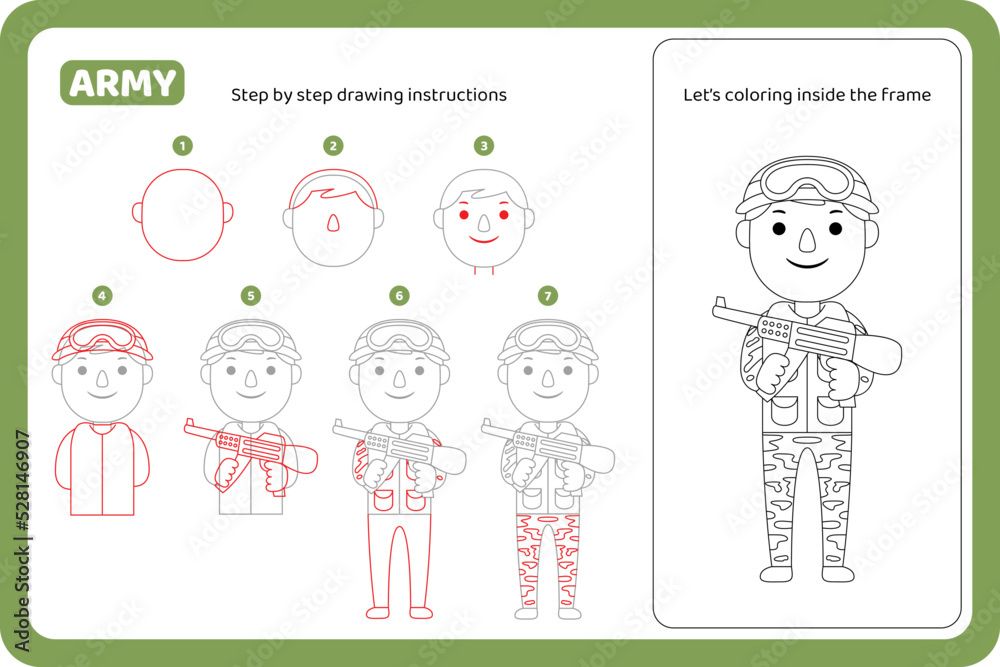 ARMY

Step by step drawing instructions

1

2

3

4

5

6

7

Let's coloring inside the frame

Adobe Stock | #528146907