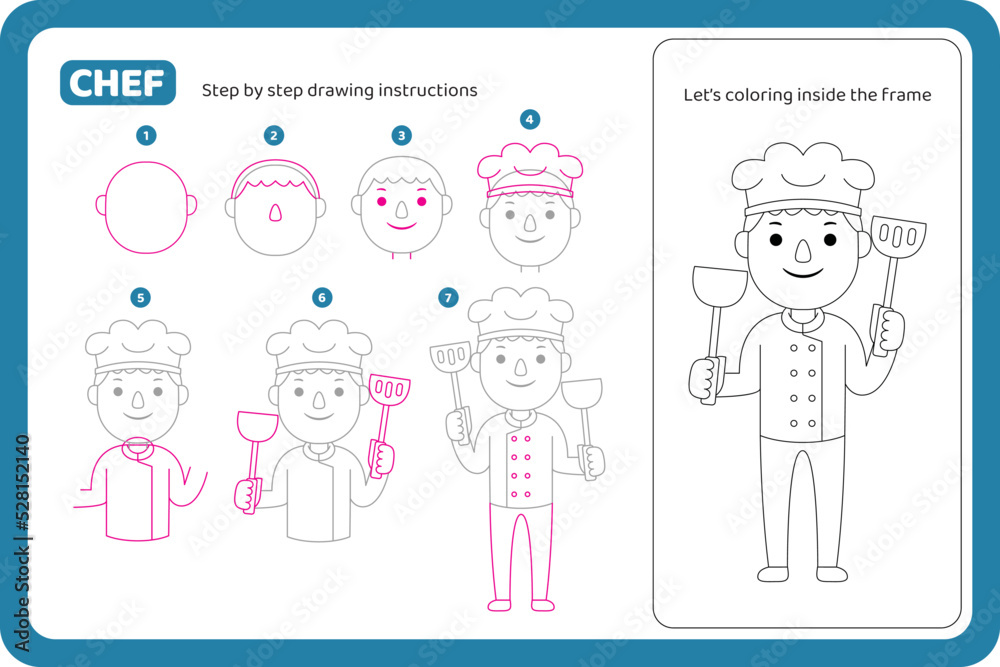 CHEF

Step by step drawing instructions

1

2

3

4

5

6

7

Let's coloring inside the frame

Adobe Stock | #528152140