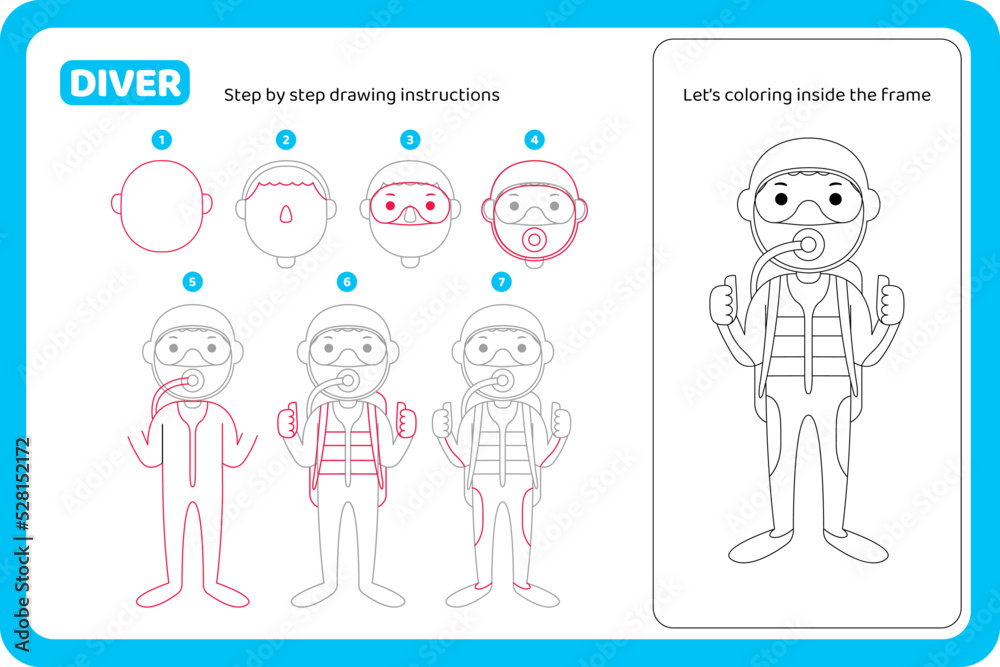 DIVER

Step by step drawing instructions

1 2 3 4

5 6 7

Let's coloring inside the frame

Adobe Stock | #528152172