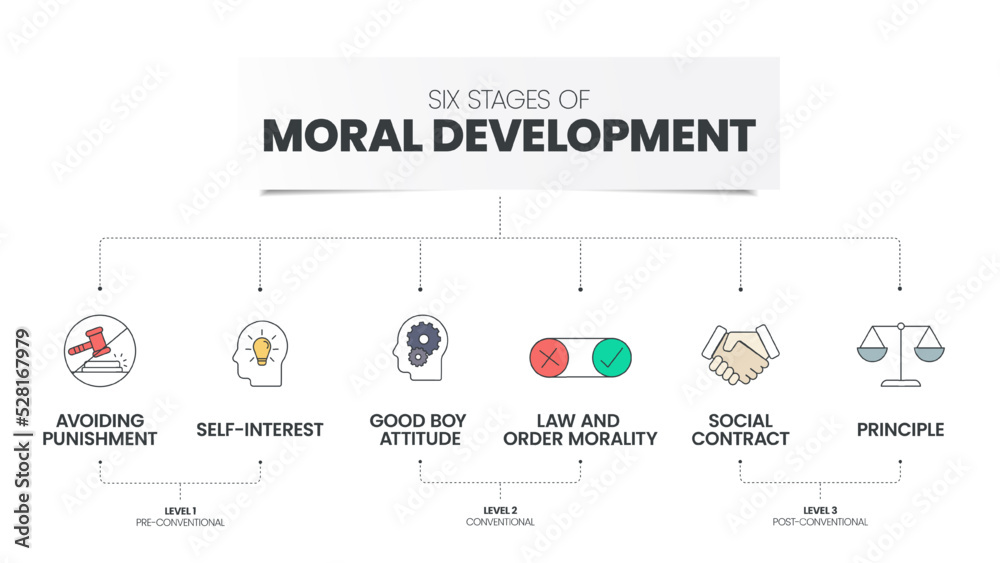 SIX STAGES OF
MORAL DEVELOPMENT

AVOIDING PUNISHMENT

SELF-INTEREST

GOOD BOY ATTITUDE

LAW AND ORDER MORALITY

SOCIAL CONTRACT

PRINCIPLE

LEVEL 1
PRE-CONVENTIONAL

LEVEL 2
CONVENTIONAL

LEVEL 3
POST-CONVENTIONAL

Adobe Stock | #528167979