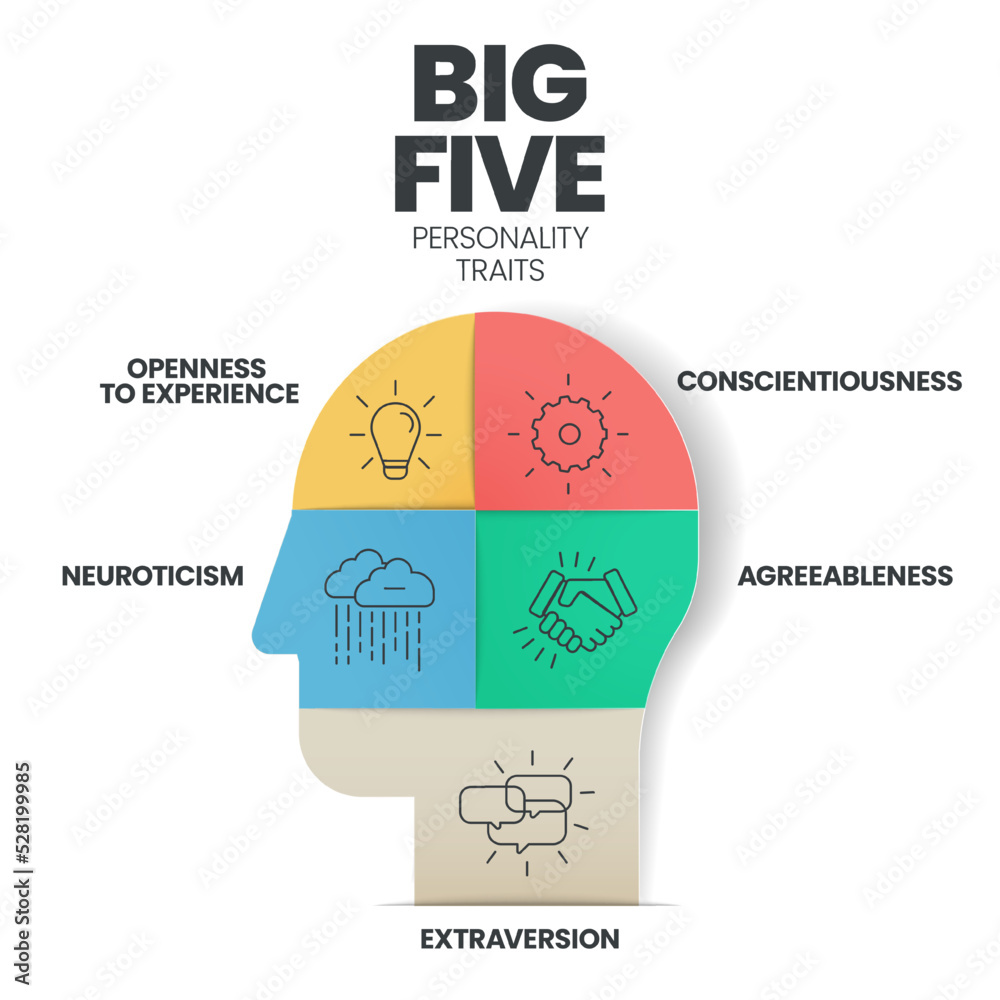 BIG FIVE
PERSONALITY TRAITS

OPENNESS TO EXPERIENCE

CONSCIENTIOUSNESS

NEUROTICISM

AGREEABLENESS

EXTRAVERSION

Adobe Stock | #528199985