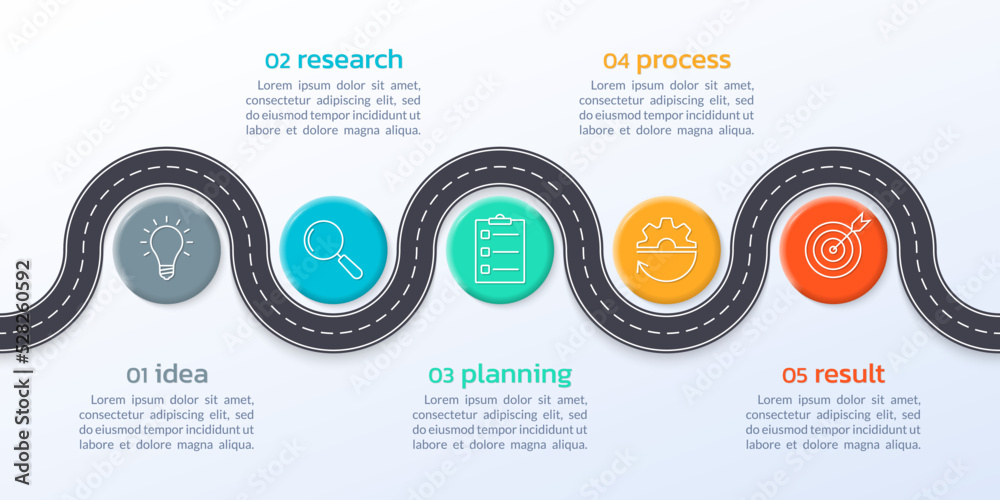 02 research
Lorem ipsum dolor sit amet, consectetur adipiscing elit, sed do eiusmod tempor incididunt ut labore et dolore magna aliqua.

04 process
Lorem ipsum dolor sit amet, consectetur adipiscing elit, sed do eiusmod tempor incididunt ut labore et dolore magna aliqua.

01 idea
Lorem ipsum dolor sit amet, consectetur adipiscing elit, sed do eiusmod tempor incididunt ut labore et dolore magna aliqua.

03 planning
Lorem ipsum dolor sit amet, consectetur adipiscing elit, sed do eiusmod tempor incididunt ut labore et dolore magna aliqua.

05 result
Lorem ipsum dolor sit amet, consectetur adipiscing elit, sed do eiusmod tempor incididunt ut labore et dolore magna aliqua.

Adobe Stock | #528260592