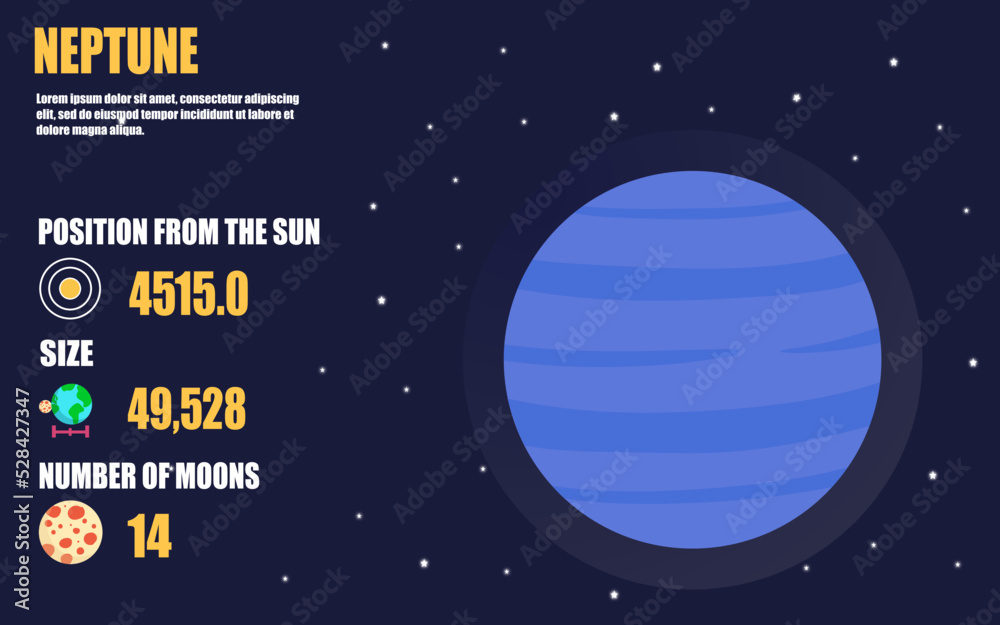 NEPTUNE

Lorem ipsum dolor sit amet, consectetur adipiscing elit, sed do eiusmod tempor incididunt ut labore et dolore magna aliqua.

POSITION FROM THE SUN

4515.0

SIZE

49,528

NUMBER OF MOONS

14

Adobe Stock | #528427347