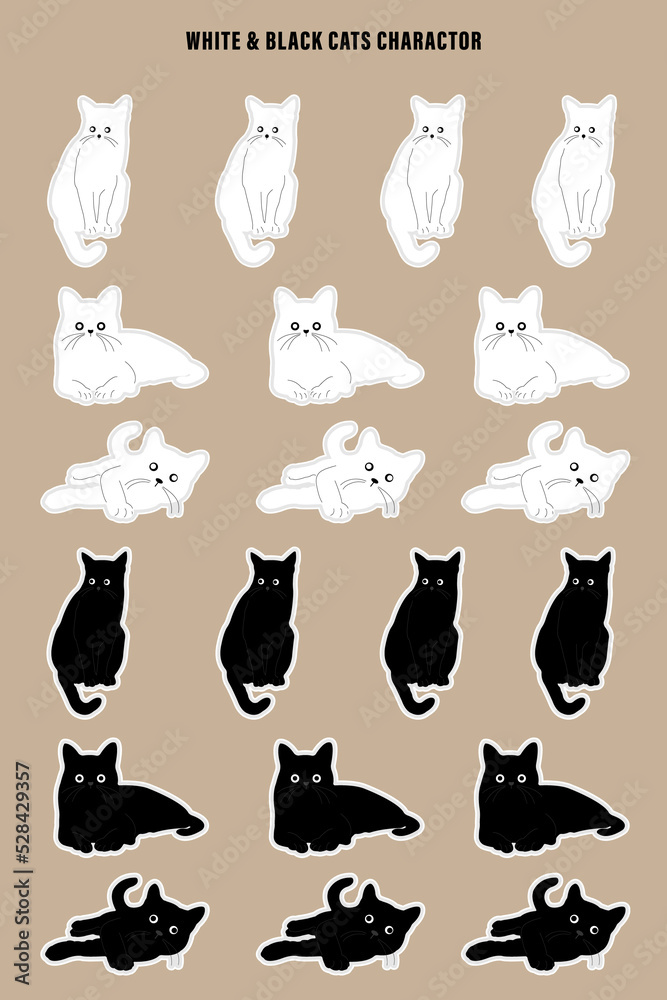 WHITE & BLACK CATS CHARACTOR

Adobe Stock | #528429357