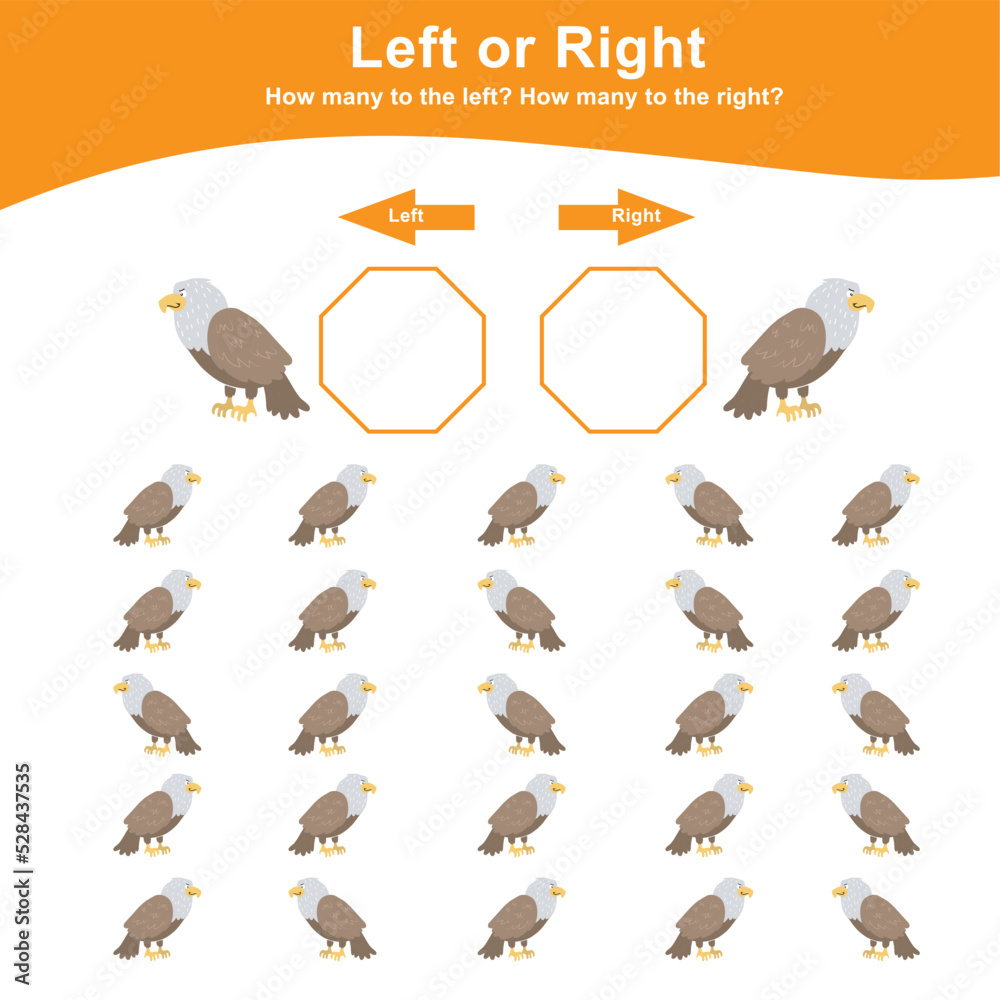 Left or Right

How many to the left? How many to the right?

Left

Right

Adobe Stock | #528437535