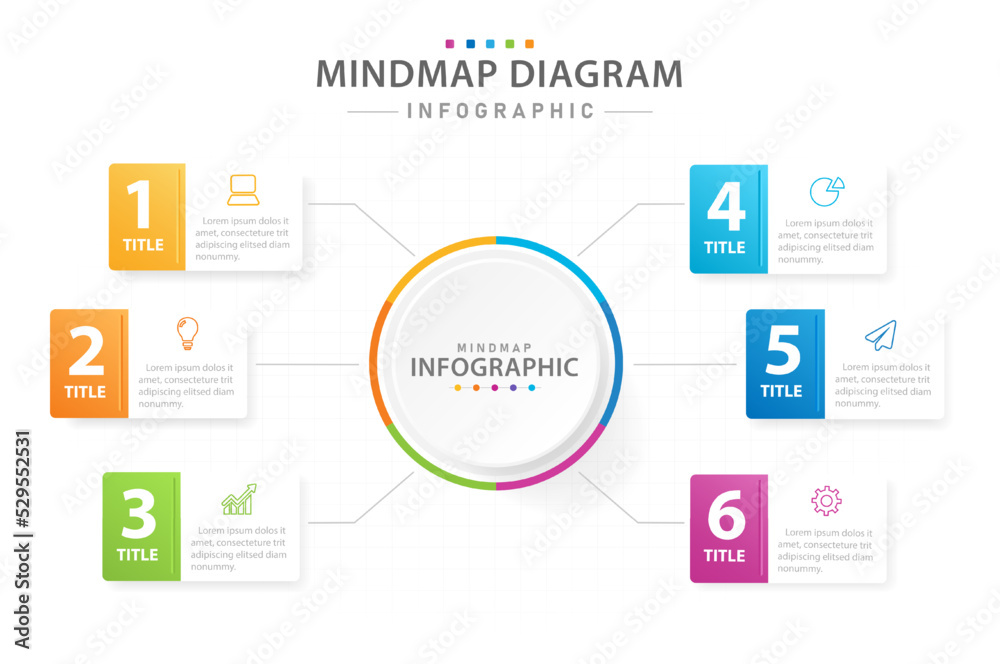 MINDMAP DIAGRAM
INFOGRAPHIC

1
TITLE
Lorem ipsum dolos it amet, consecteture trit adipiscing elitsed diam nonummy.

2
TITLE
Lorem ipsum dolos it amet, consecteture trit adipiscing elitsed diam nonummy.

3
TITLE
Lorem ipsum dolos it amet, consecteture trit adipiscing elitsed diam nonummy.

MINDMAP
INFOGRAPHIC

4
TITLE
Lorem ipsum dolos it amet, consecteture trit adipiscing elitsed diam nonummy.

5
TITLE
Lorem ipsum dolos it amet, consecteture trit adipiscing elitsed diam nonummy.

6
TITLE
Lorem ipsum dolos it amet, consecteture trit adipiscing elitsed diam nonummy.

Adobe Stock | #529552531