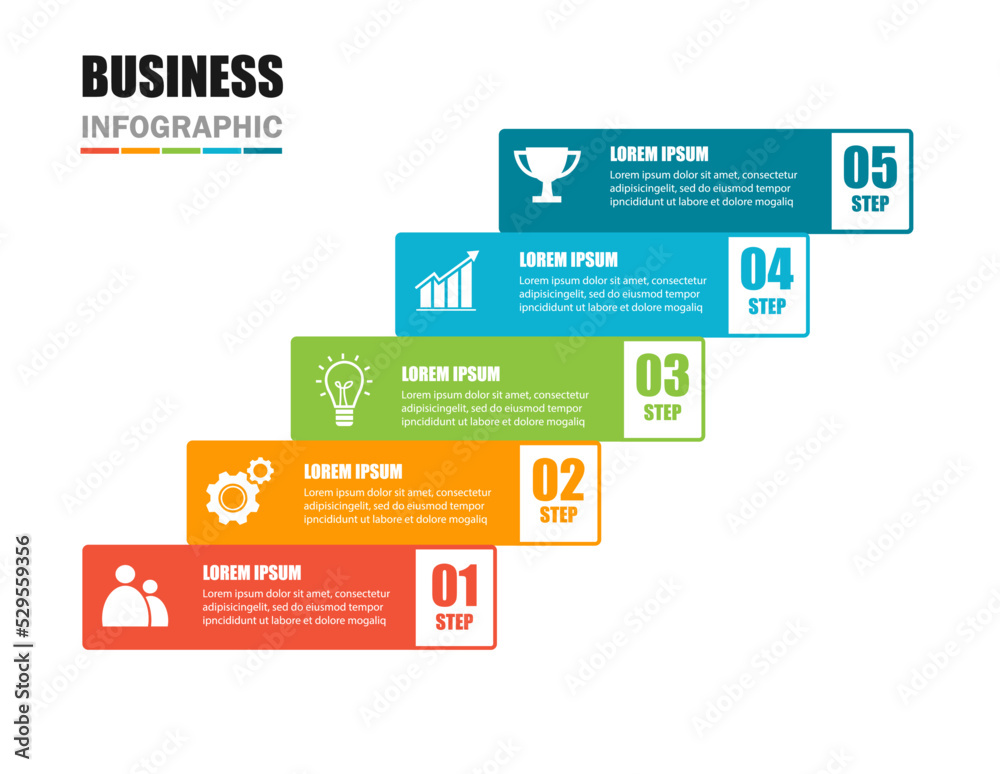 BUSINESS
INFOGRAPHIC

LOREM IPSUM
Lorem ipsum dolor sit amet, consectetur adipisicingelit, sed do eiusmod tempor ipncididunt ut labore et dolore mogaliq
05
STEP

LOREM IPSUM
Lorem ipsum dolor sit amet, consectetur adipisicingelit, sed do eiusmod tempor ipncididunt ut labore et dolore mogaliq
04
STEP

LOREM IPSUM
Lorem ipsum dolor sit amet, consectetur adipisicingelit, sed do eiusmod tempor ipncididunt ut labore et dolore mogaliq
03
STEP

LOREM IPSUM
Lorem ipsum dolor sit amet, consectetur adipisicingelit, sed do eiusmod tempor ipncididunt ut labore et dolore mogaliq
02
STEP

LOREM IPSUM
Lorem ipsum dolor sit amet, consectetur adipisicingelit, sed do eiusmod tempor ipncididunt ut labore et dolore mogaliq
01
STEP

Adobe Stock | #529559356