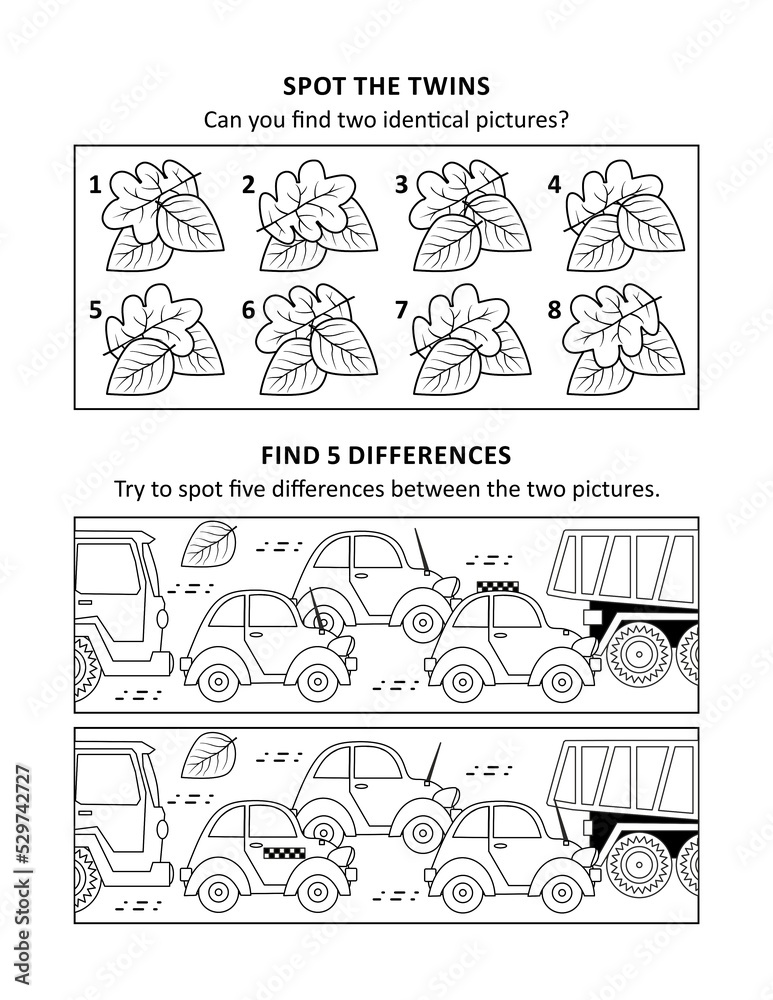 SPOT THE TWINS
Can you find two identical pictures?

1 2 3 4
5 6 7 8

FIND 5 DIFFERENCES
Try to spot five differences between the two pictures.

Adobe Stock | #529742727